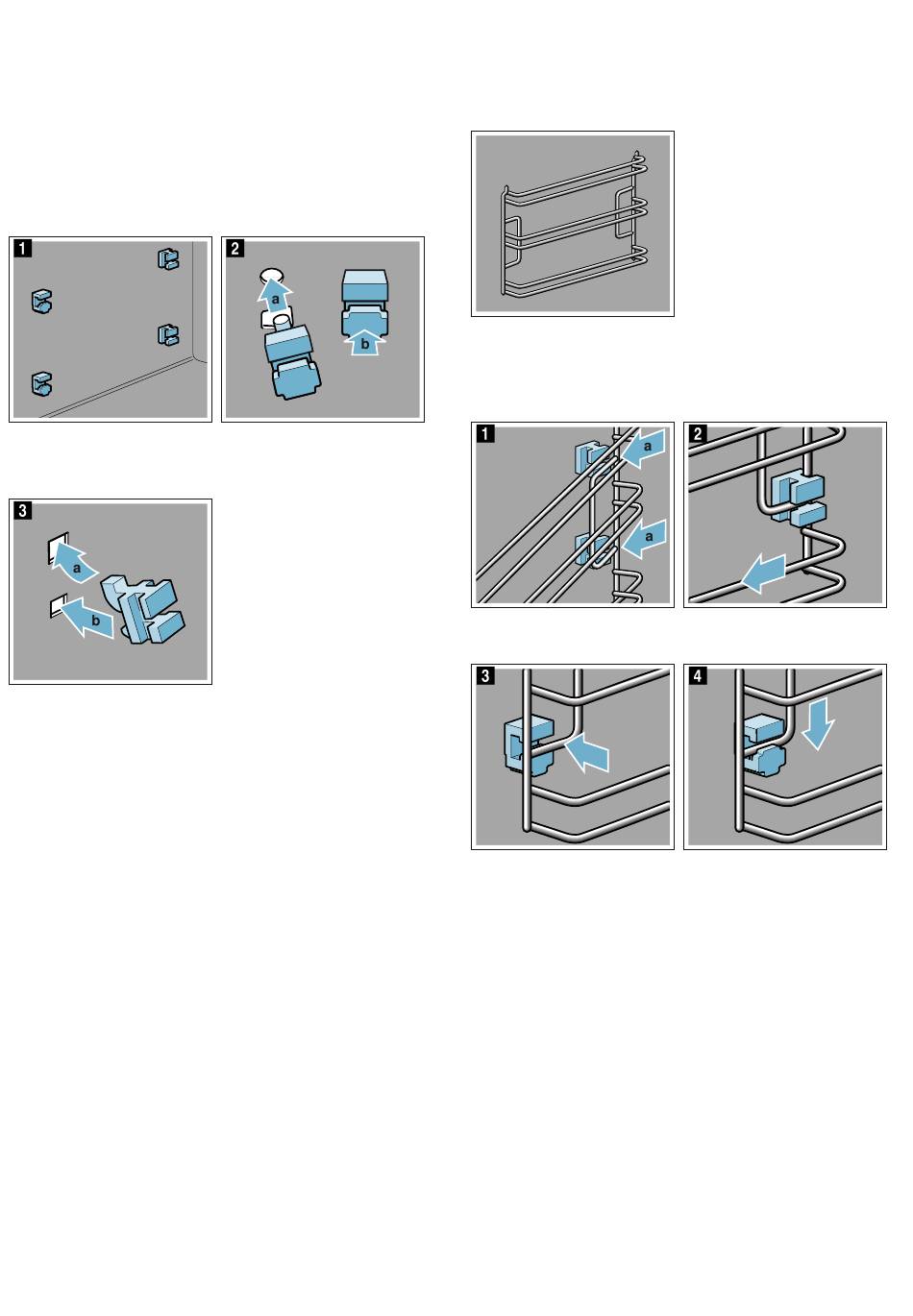 1

2

a

b

3

a

b

1

a

a

2

3

4