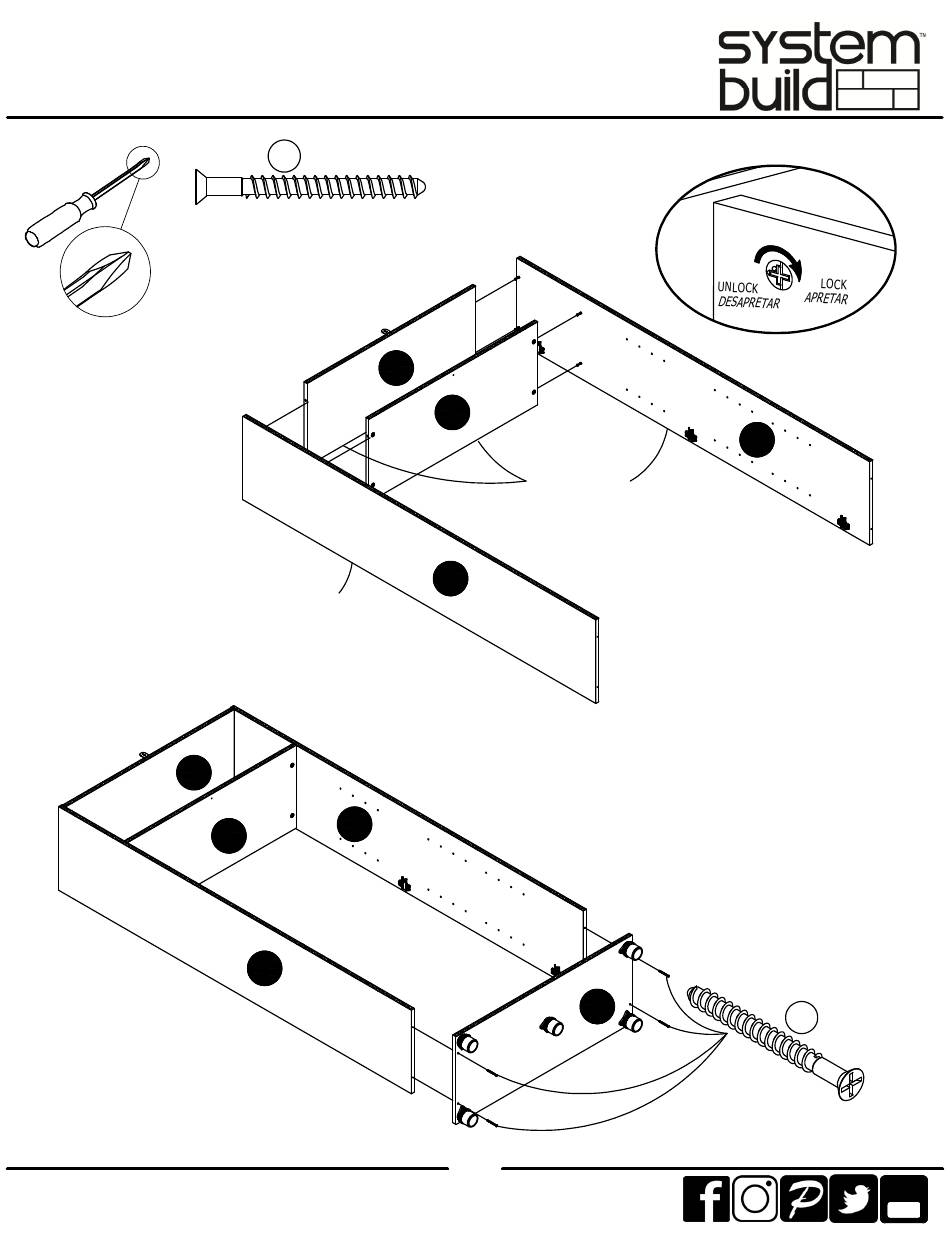 system build™

UNLOCK
DESAPRETAR
LOCK
APRETAR