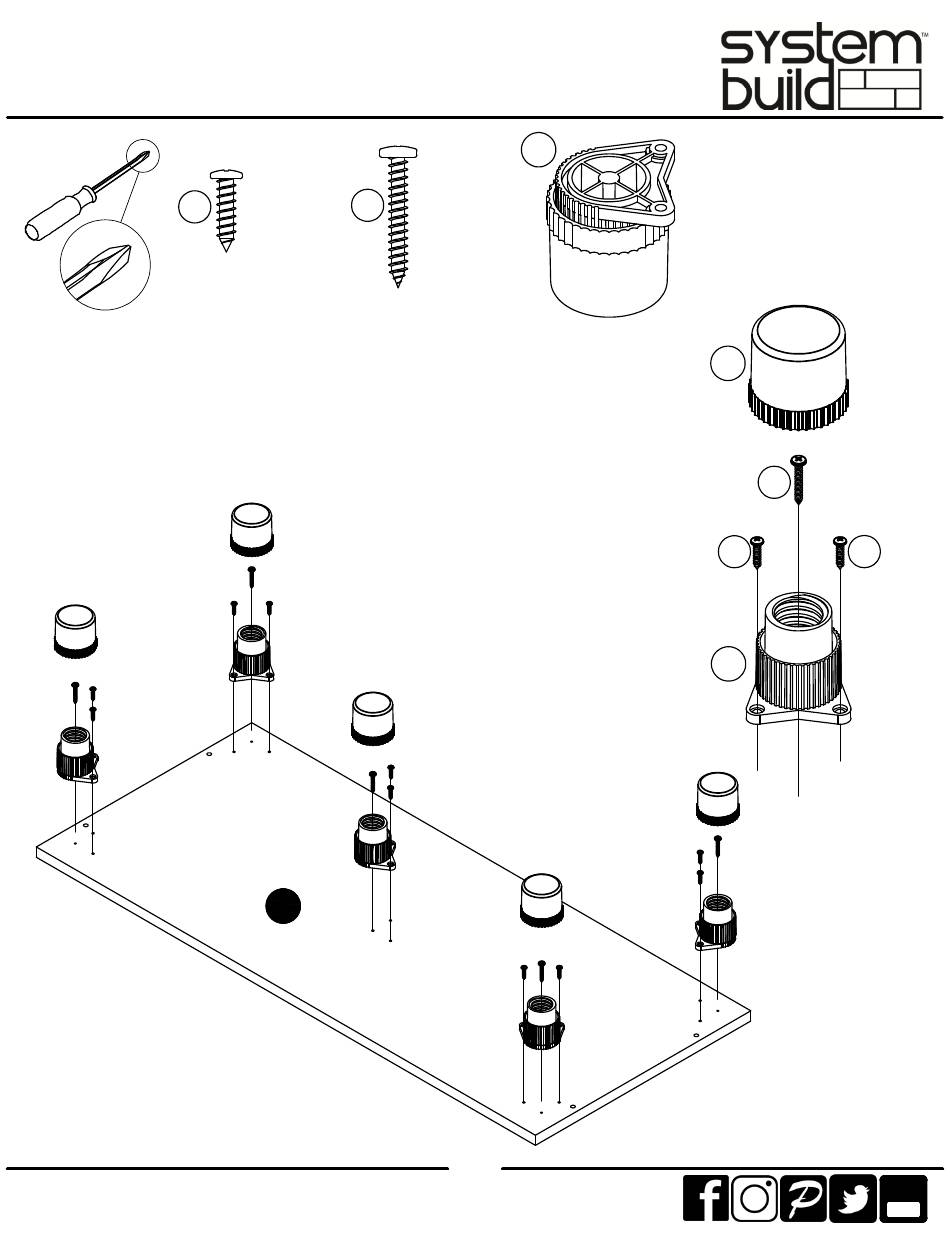 system build™