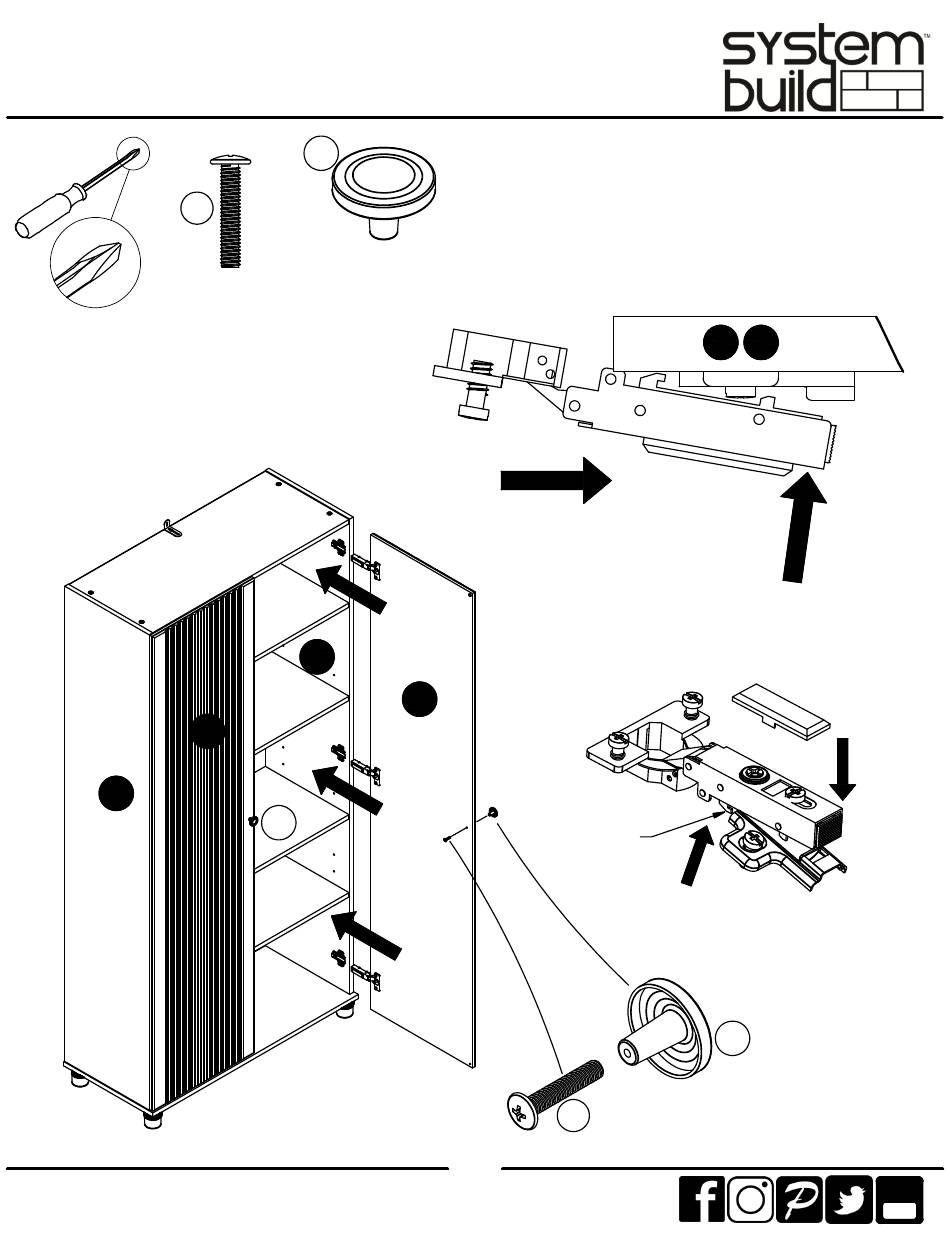 system build™