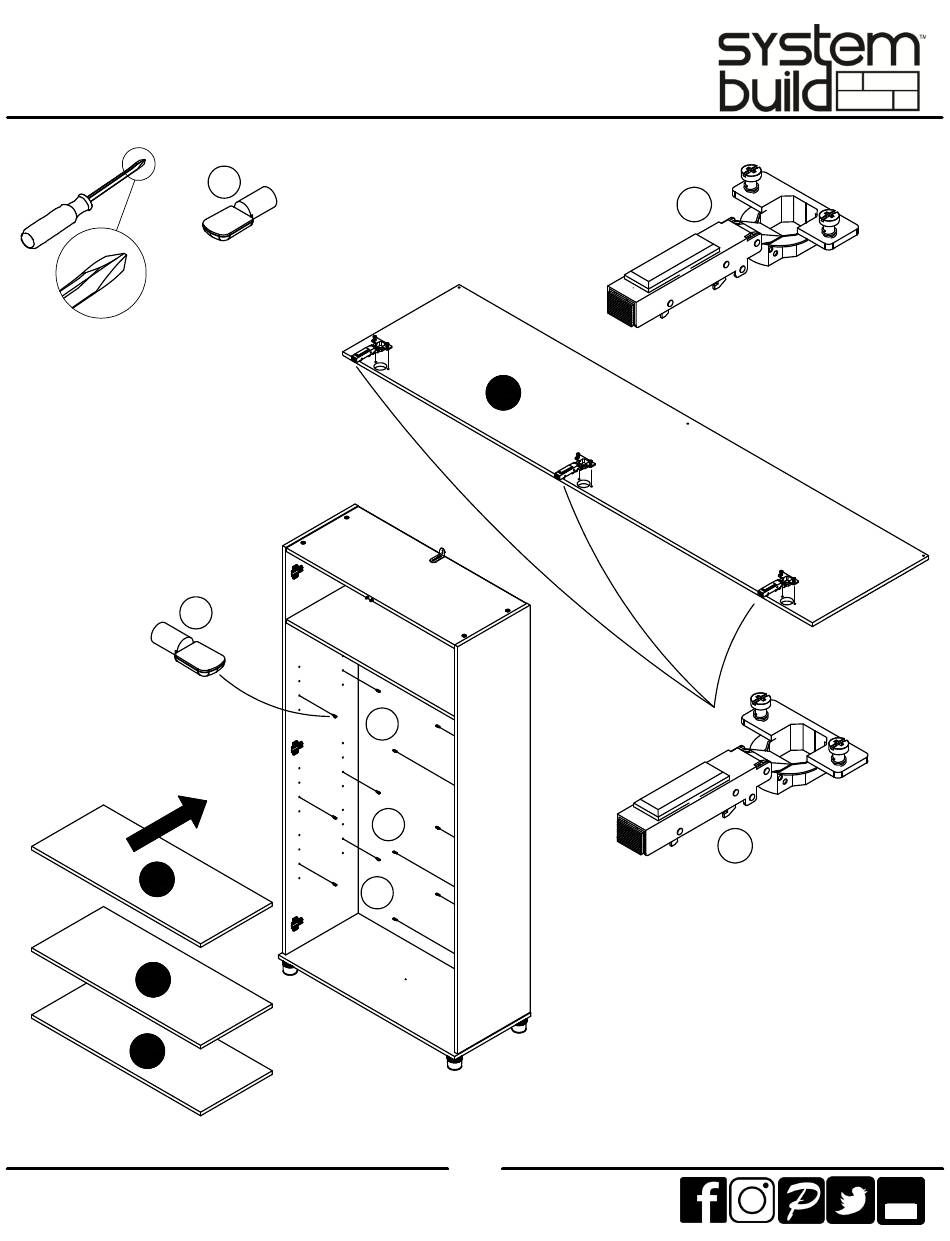 system build™