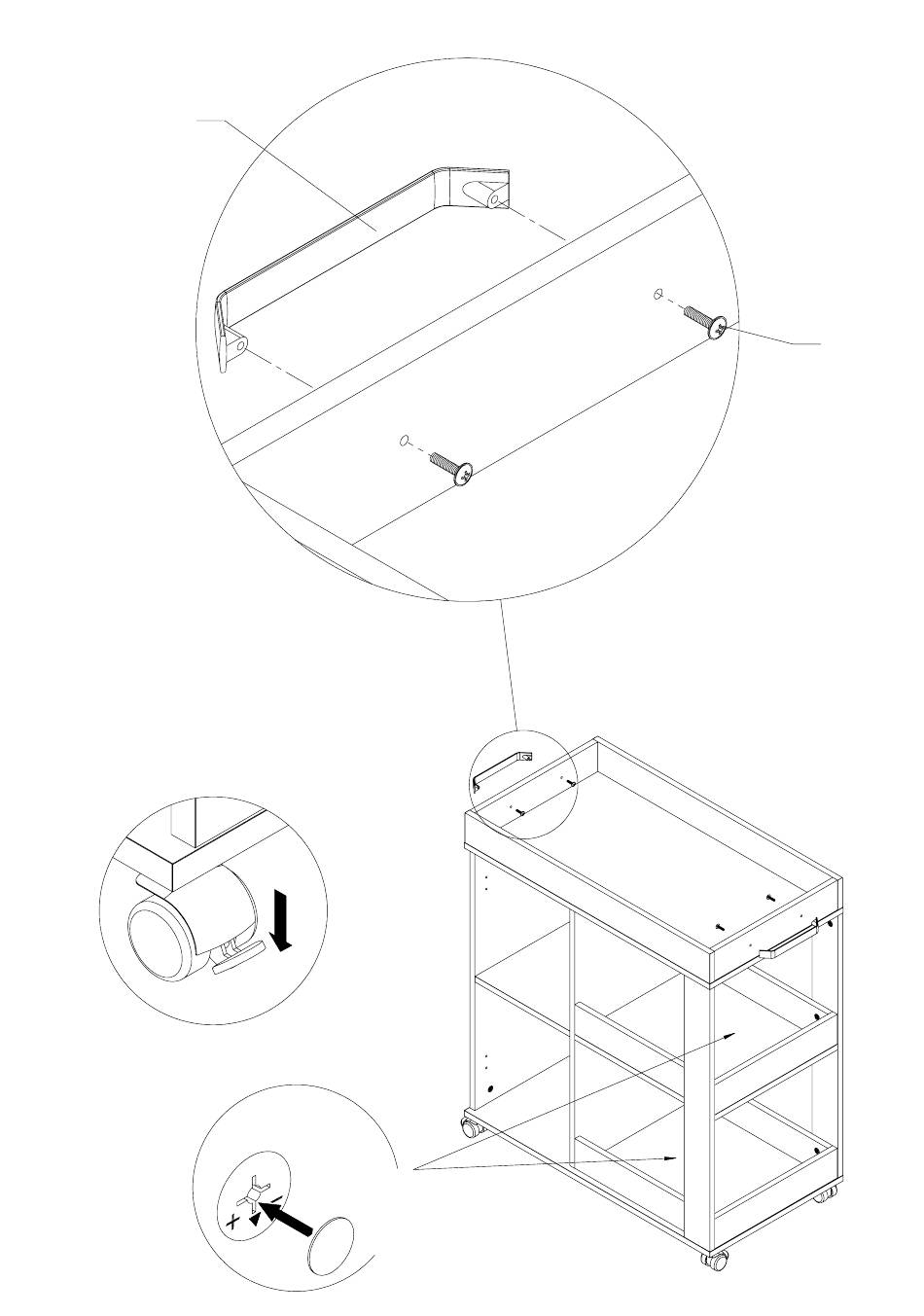 + -