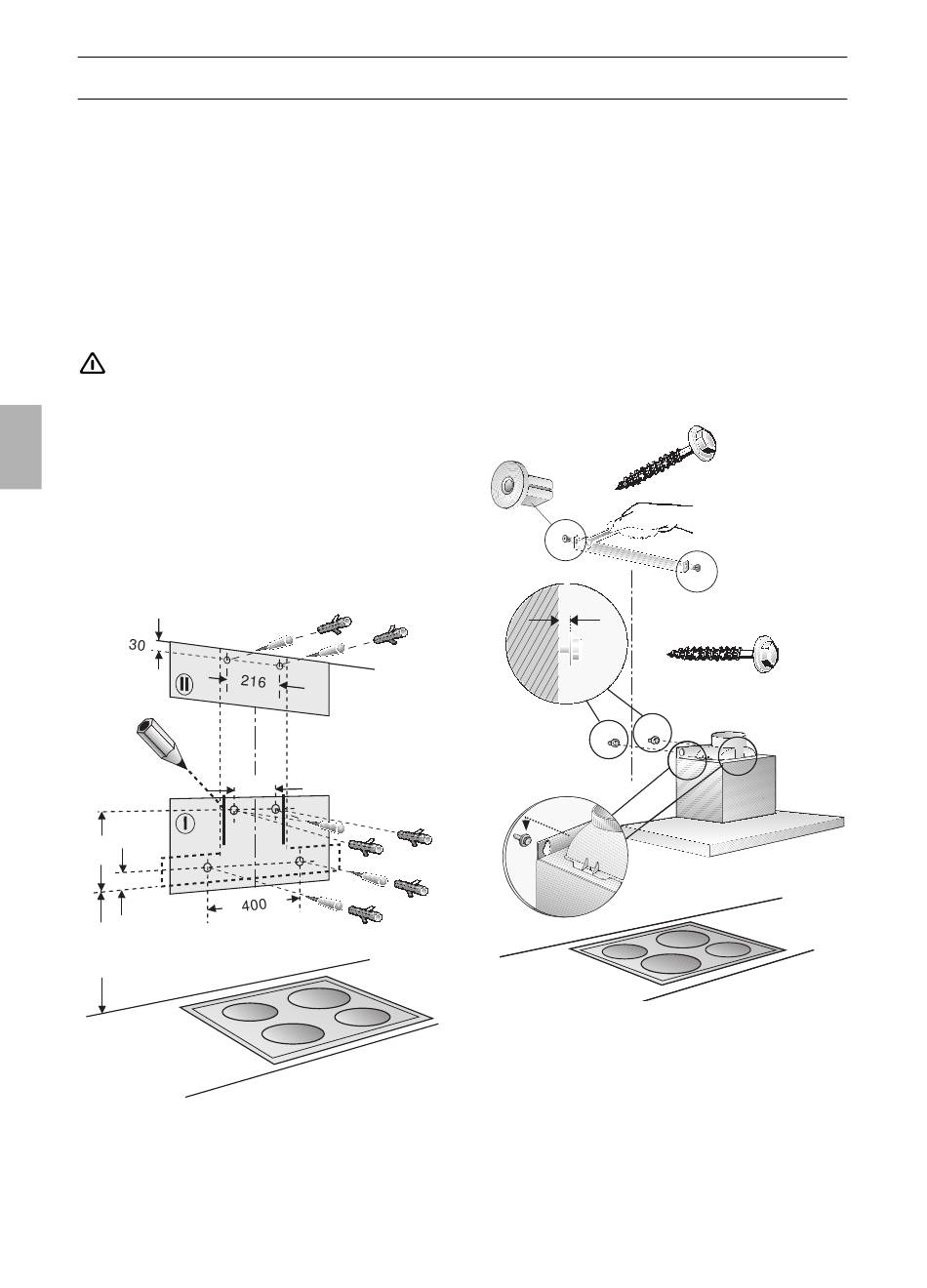 30

II

216

I

400