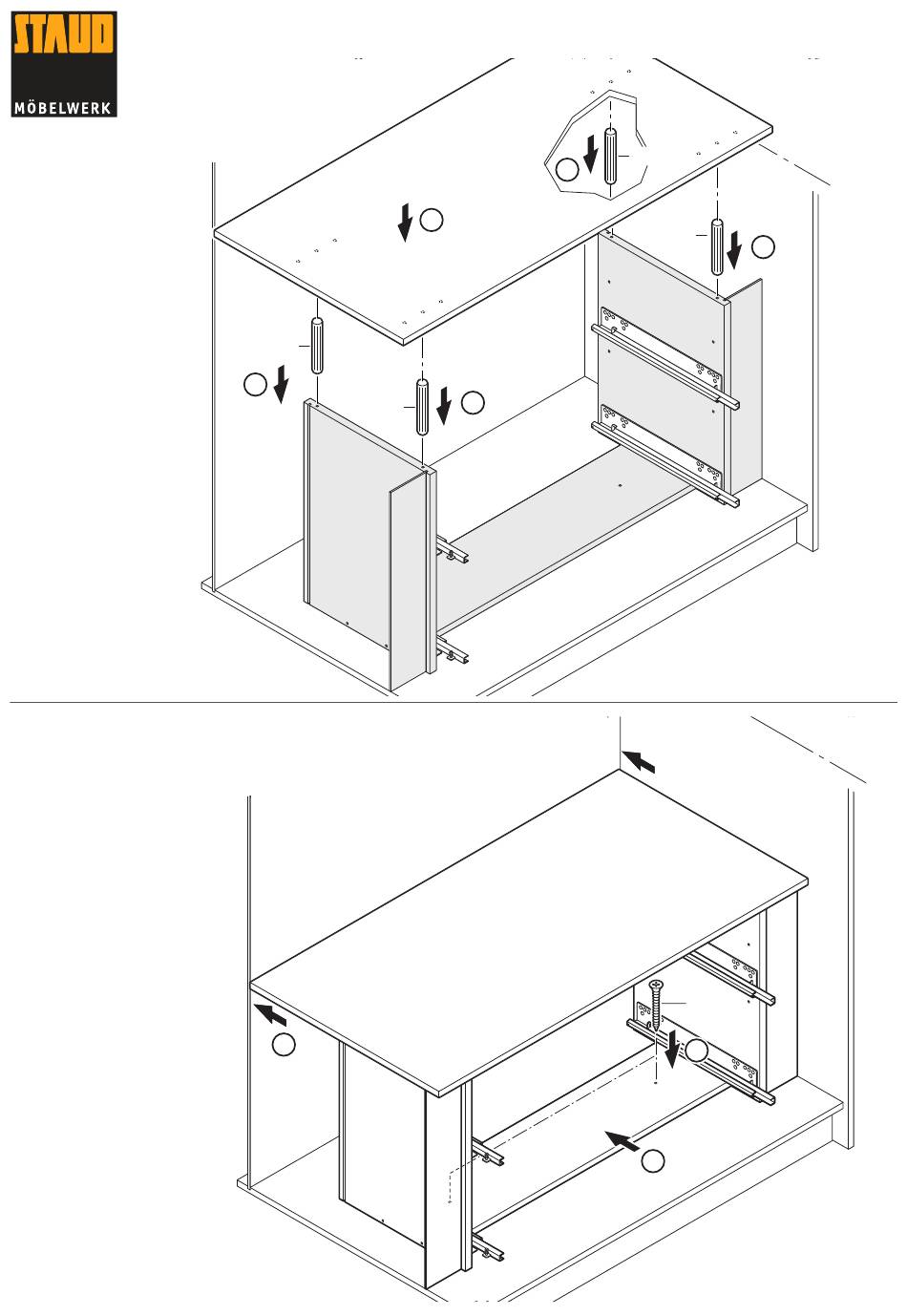 STAUD
MÖBELWERK