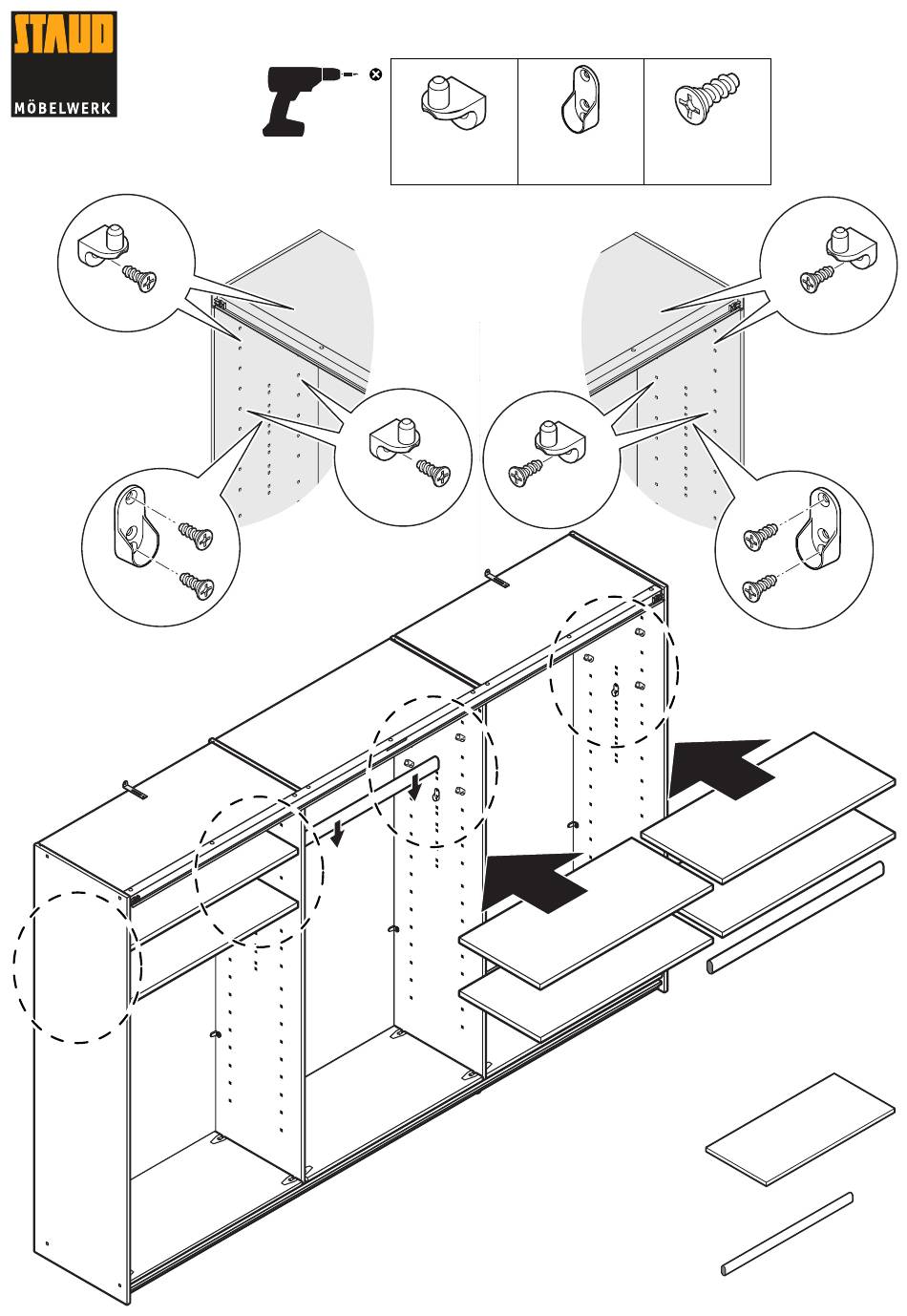 STAUD
MÖBELWERK