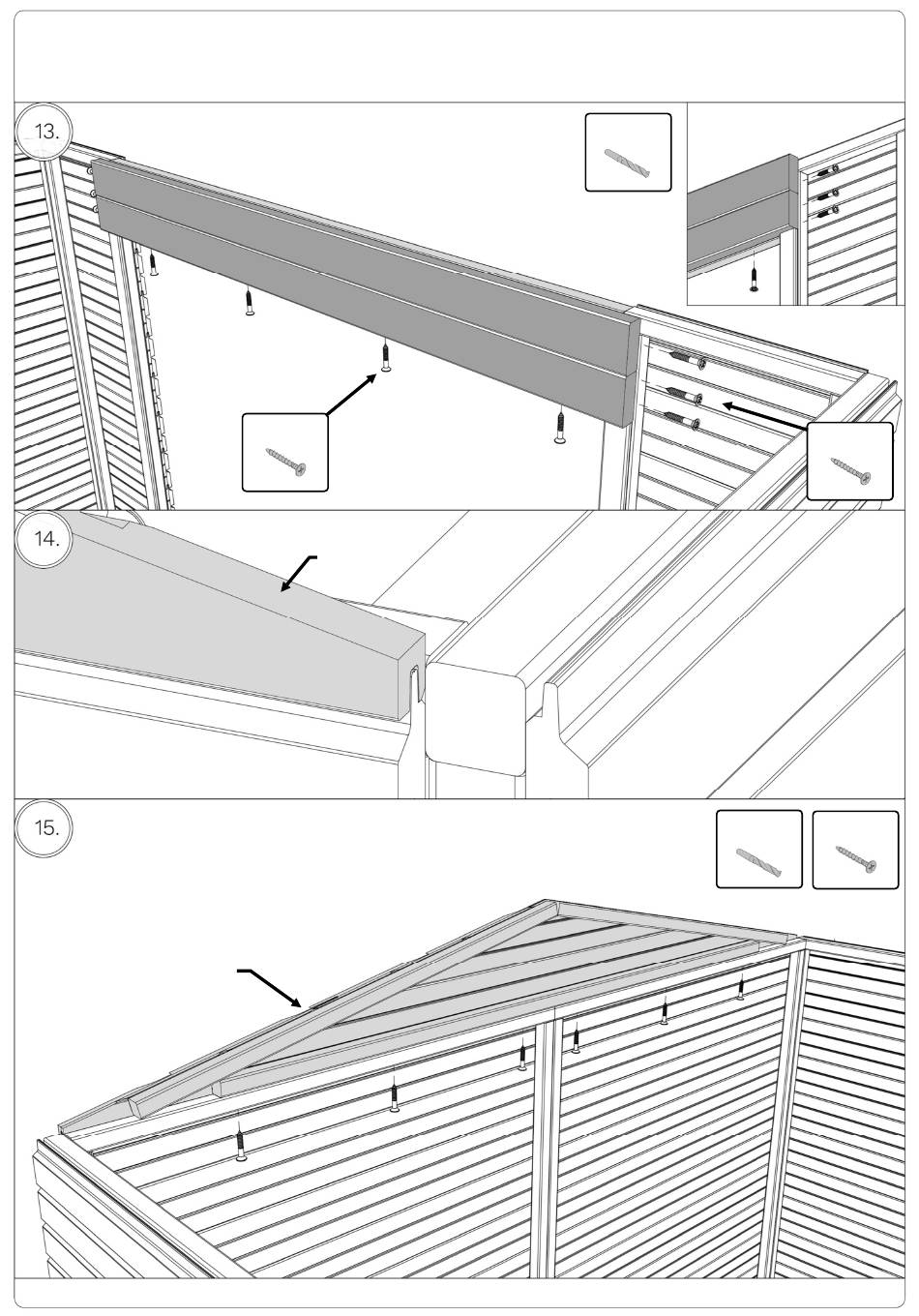 13.

14.

15.