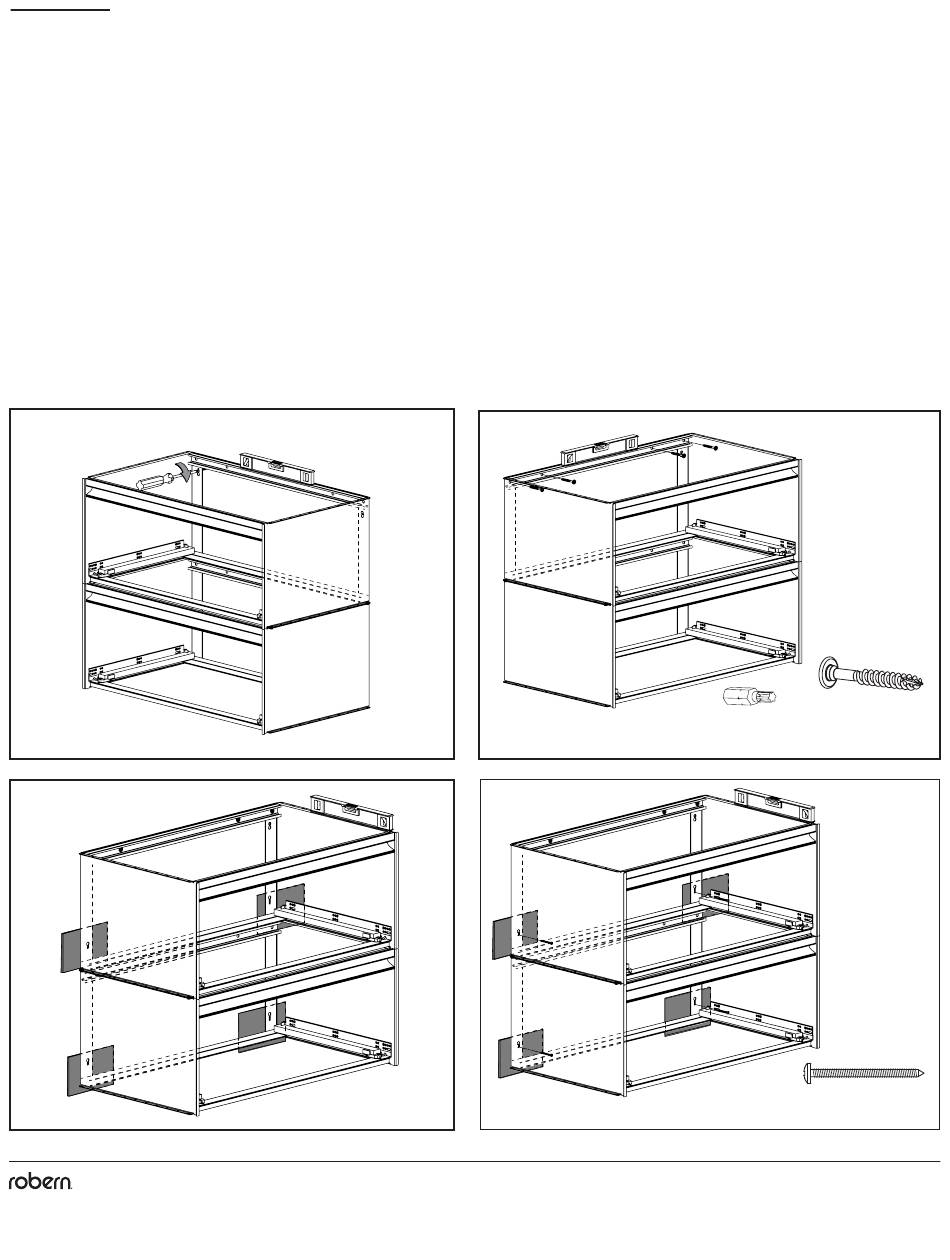 robern