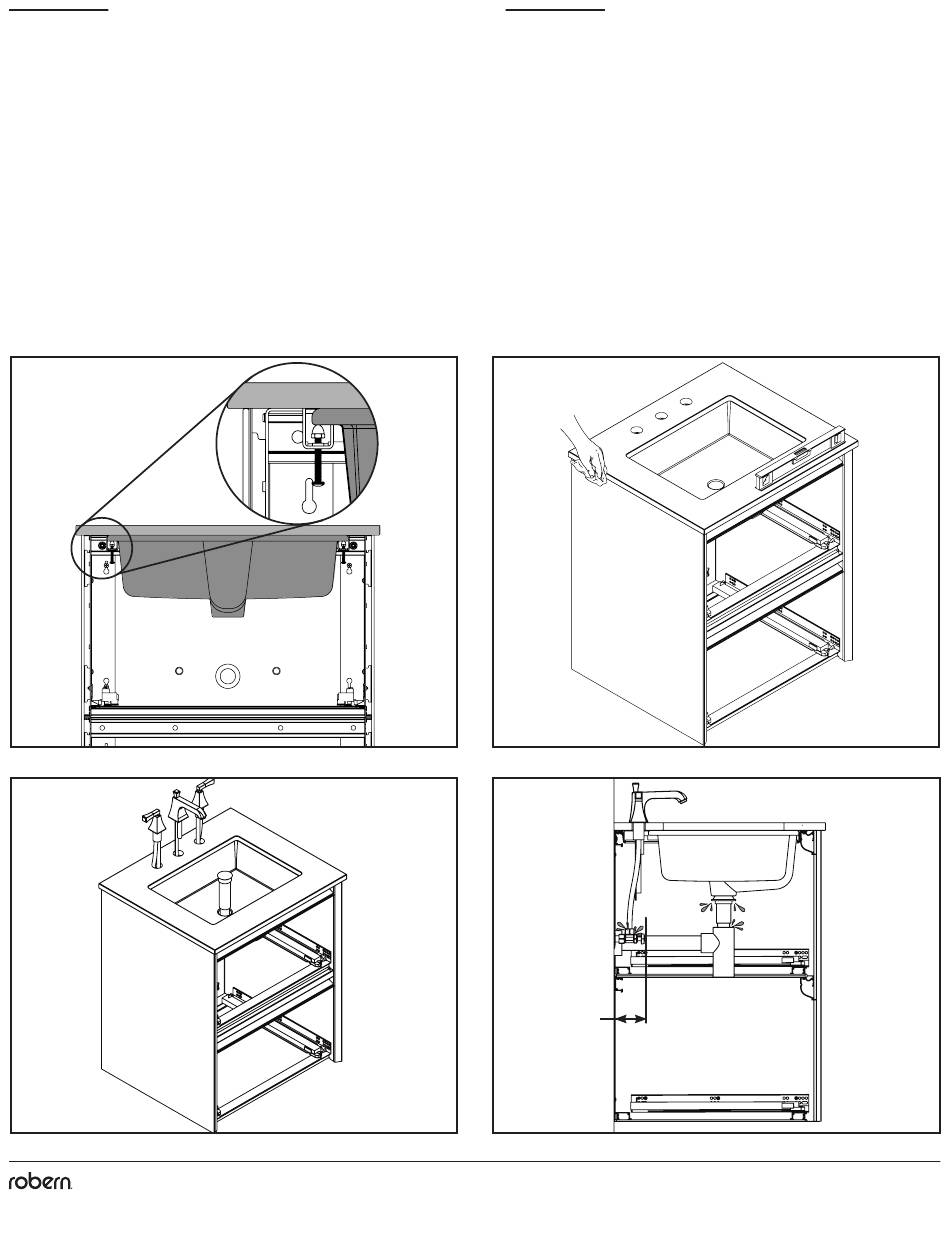 robern.