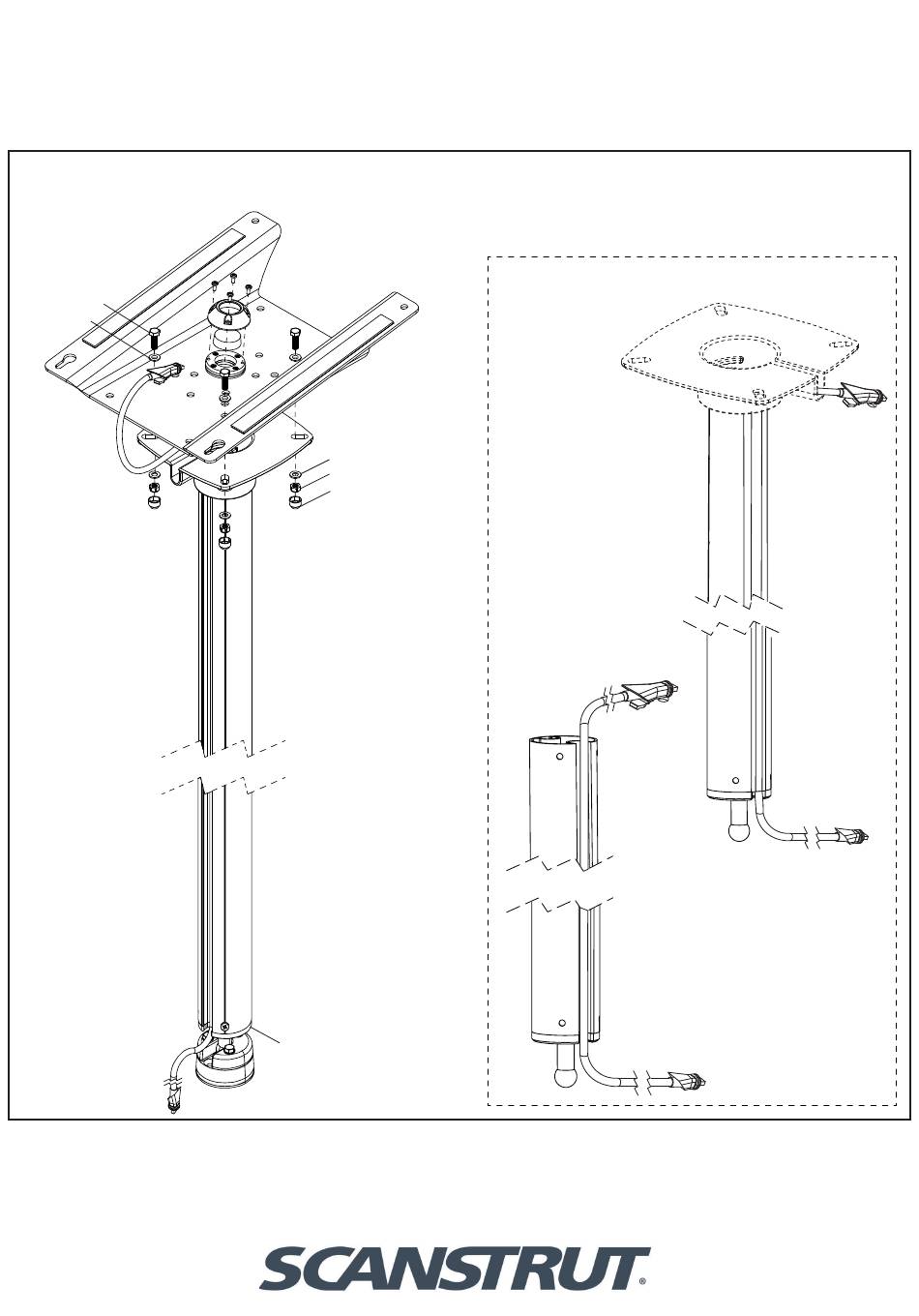 SCANSTRUT®