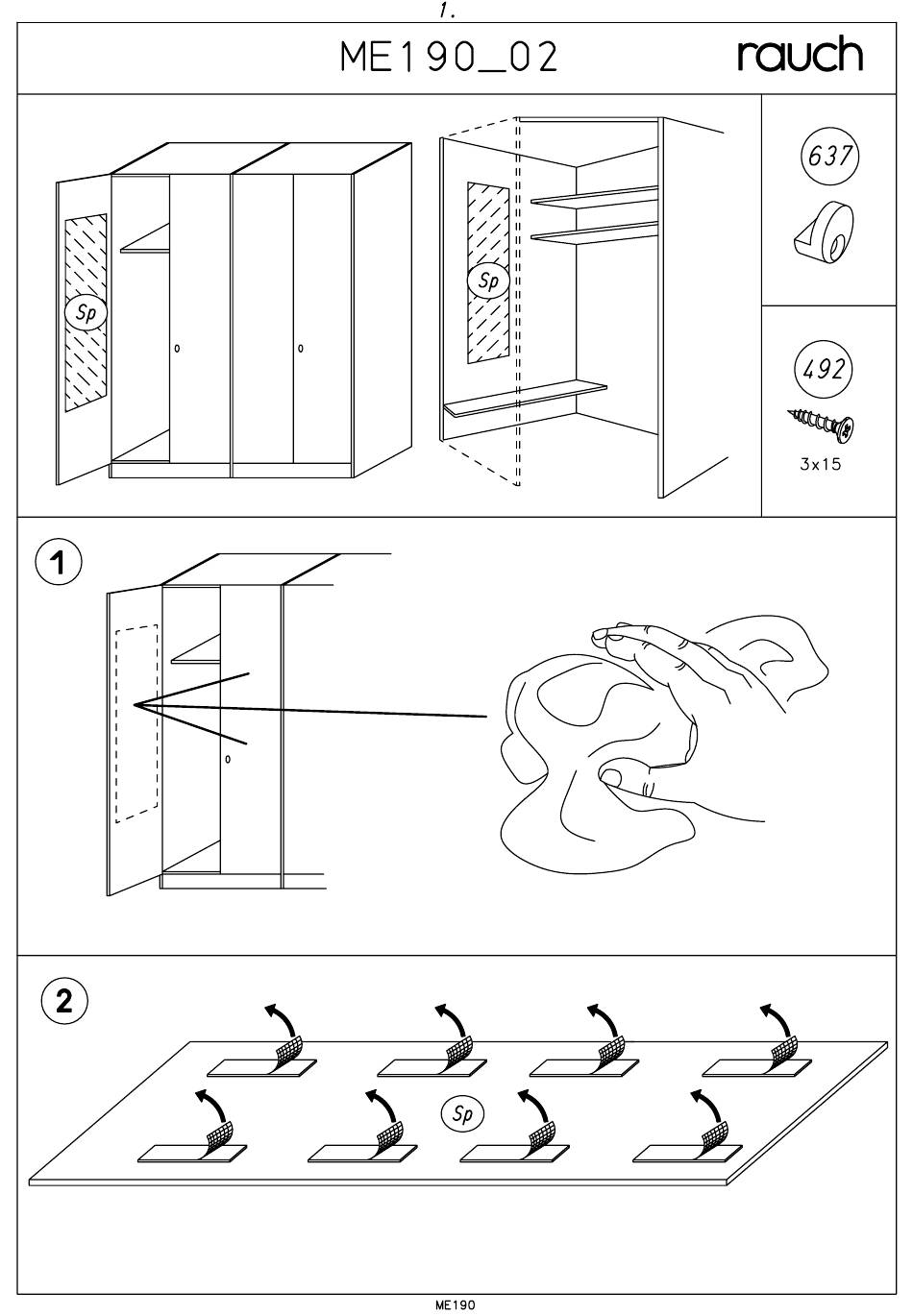 1.

ME190_02

rauch

Sp

Sp

637

492

3x15

1

2

Sp

ME190