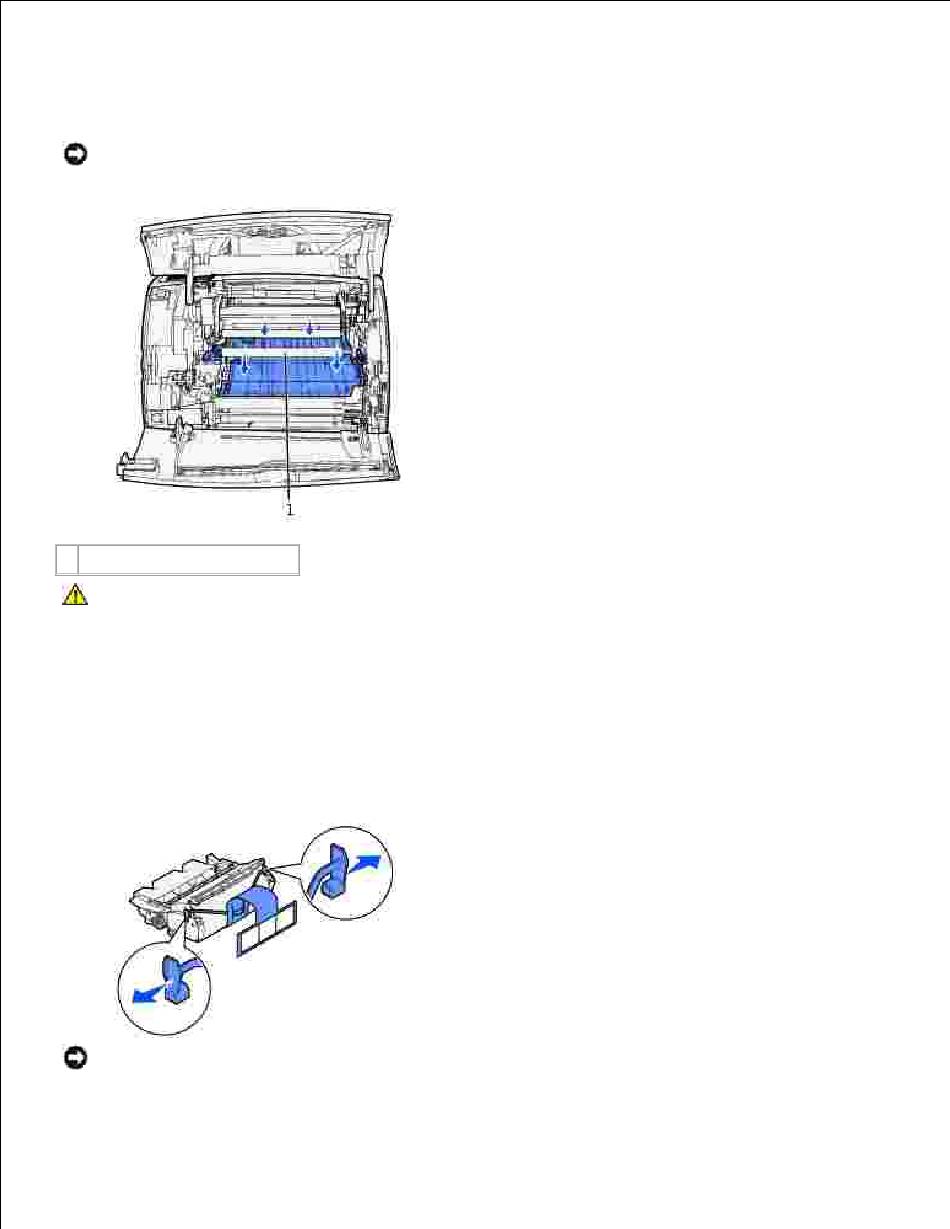 1