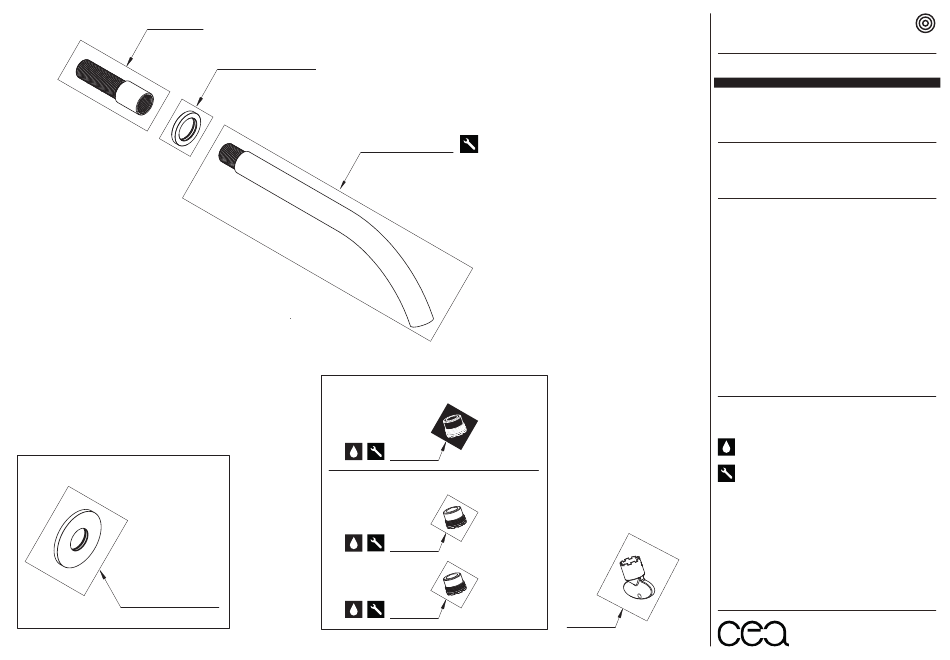 cea