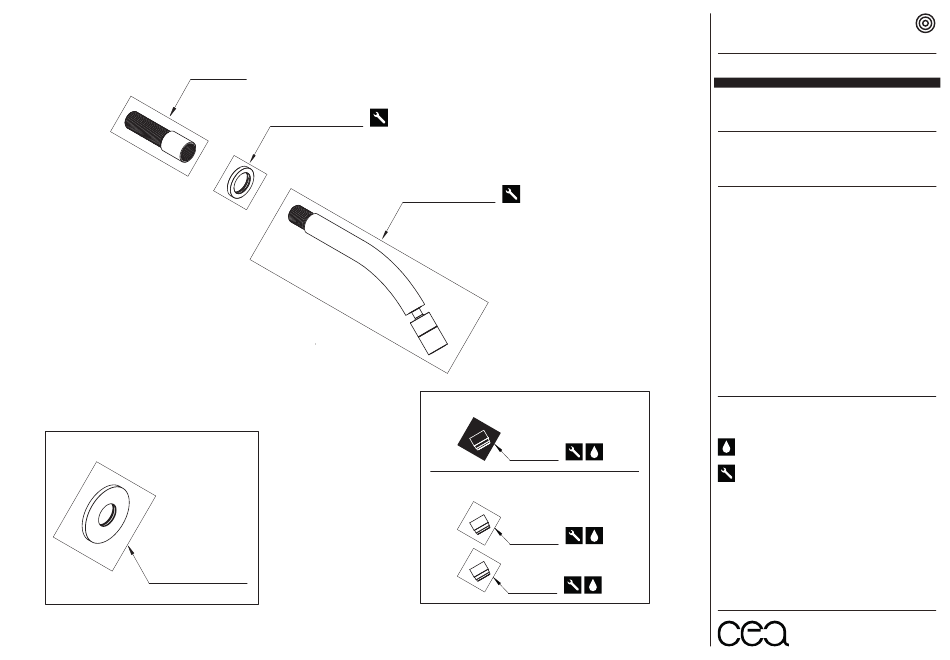 cea