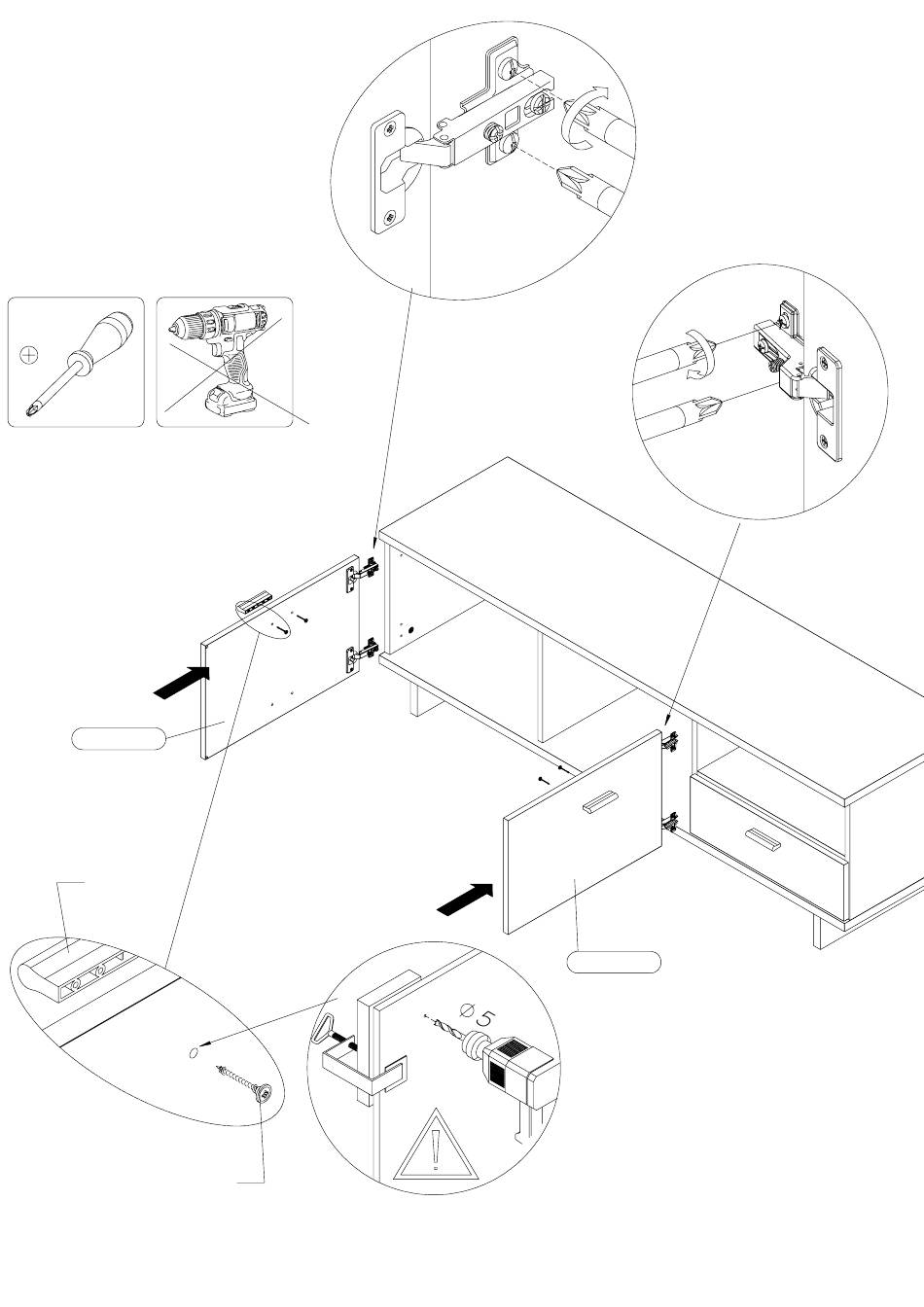 $\phi 5$