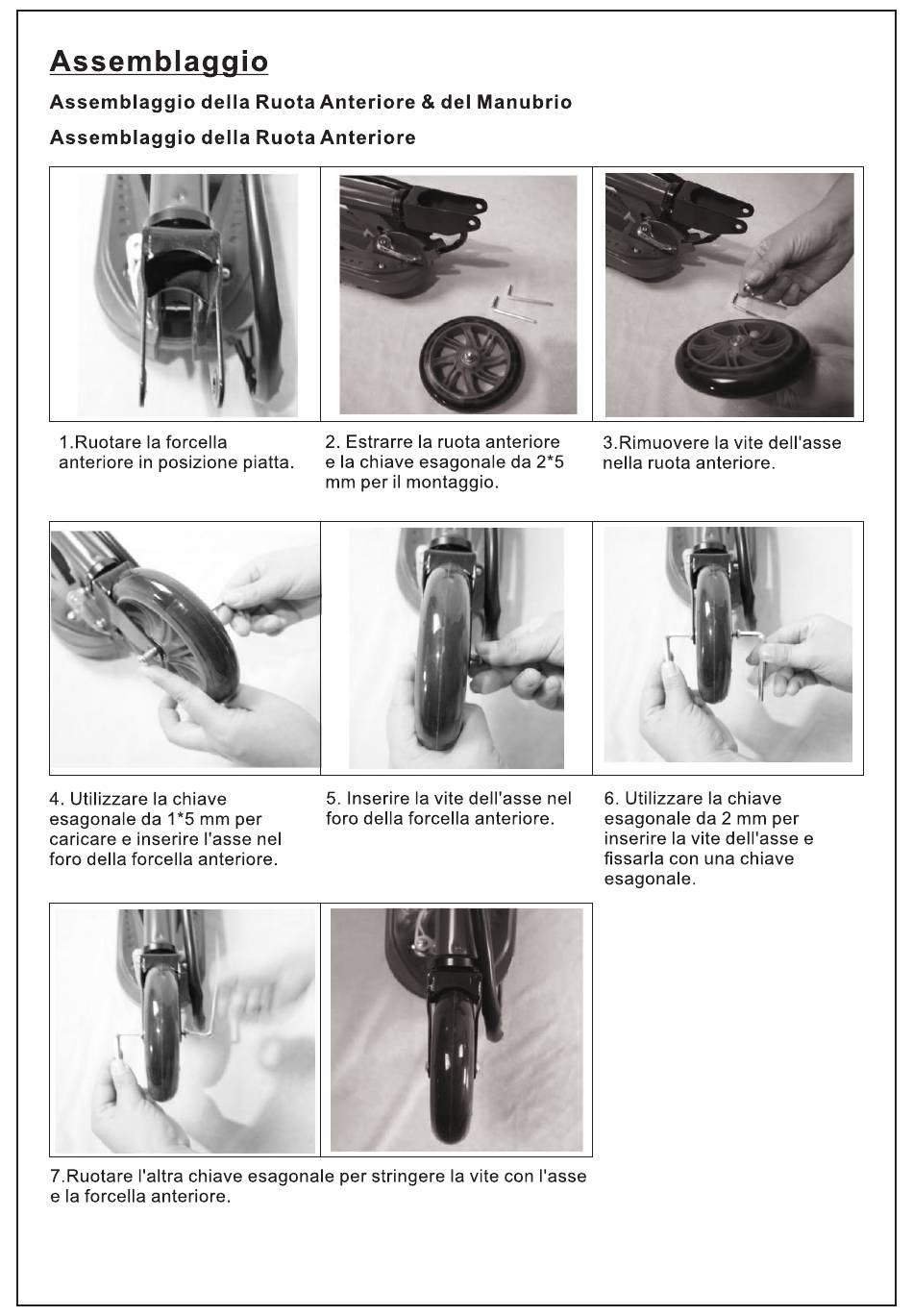 Assemblaggio

Assemblaggio della Ruota Anteriore & del Manubrio

Assemblaggio della Ruota Anteriore

1.Ruotare la forcella anteriore in posizione piatta.

2. Estrarre la ruota anteriore e la chiave esagonale da 2*5 mm per il montaggio.

3.Rimuovere la vite dell'asse nella ruota anteriore.

4. Utilizzare la chiave esagonale da 1*5 mm per caricare e inserire l'asse nel foro della forcella anteriore.

5. Inserire la vite dell'asse nel foro della forcella anteriore.

6. Utilizzare la chiave esagonale da 2 mm per inserire la vite dell'asse e fissarla con una chiave esagonale.

7.Ruotare l'altra chiave esagonale per stringere la vite con l'asse e la forcella anteriore.