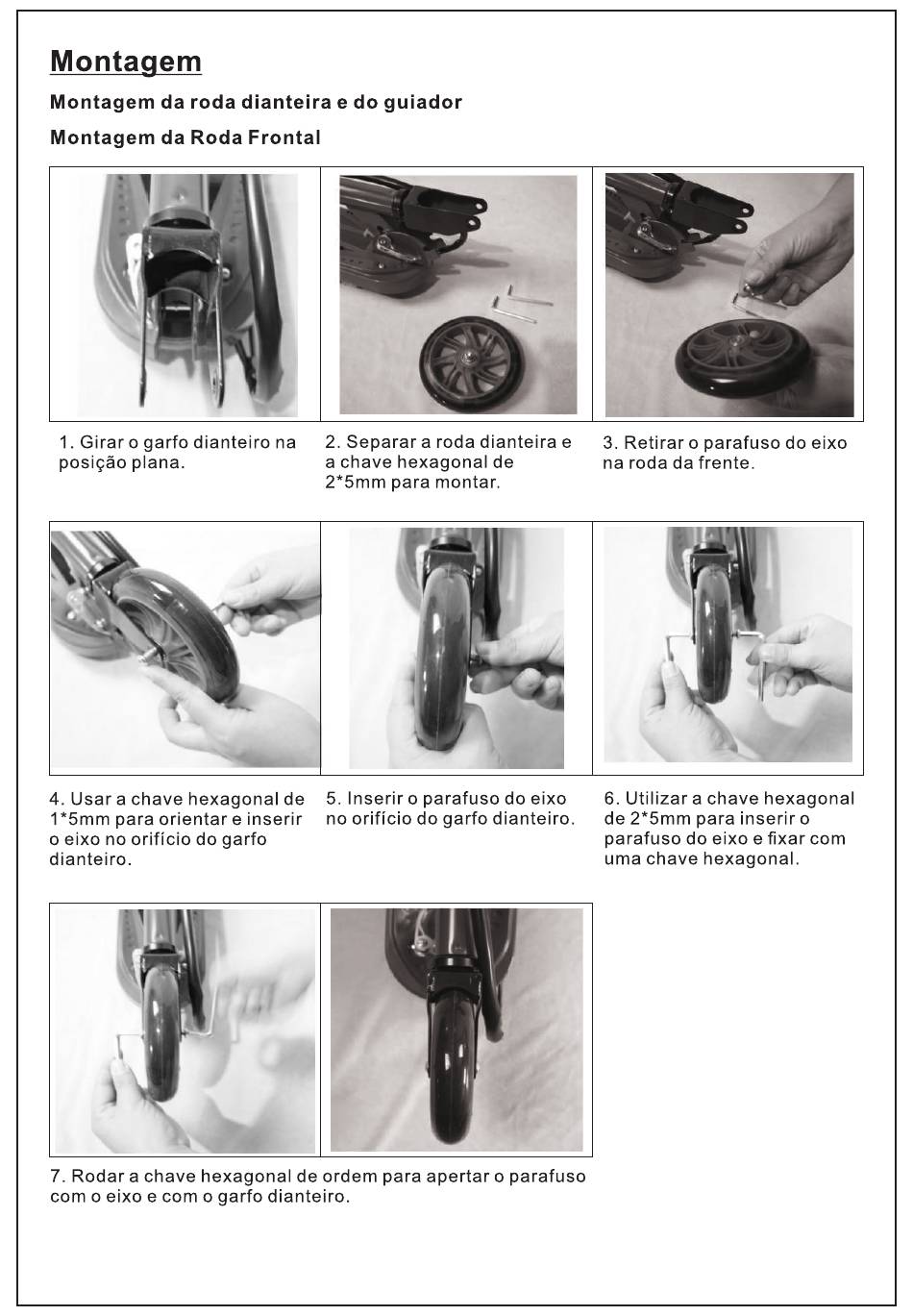 Montagem

Montagem da roda dianteira e do guiador

Montagem da Roda Frontal

1. Girar o garfo dianteiro na posição plana.

2. Separar a roda dianteira e a chave hexagonal de 2*5mm para montar.

3. Retirar o parafuso do eixo na roda da frente.

4. Usar a chave hexagonal de 1*5mm para orientar e inserir o eixo no orifício do garfo dianteiro.

5. Inserir o parafuso do eixo no orifício do garfo dianteiro.

6. Utilizar a chave hexagonal de 2*5mm para inserir o parafuso do eixo e fixar com uma chave hexagonal.

7. Rodar a chave hexagonal de ordem para apertar o parafuso com o eixo e com o garfo dianteiro.