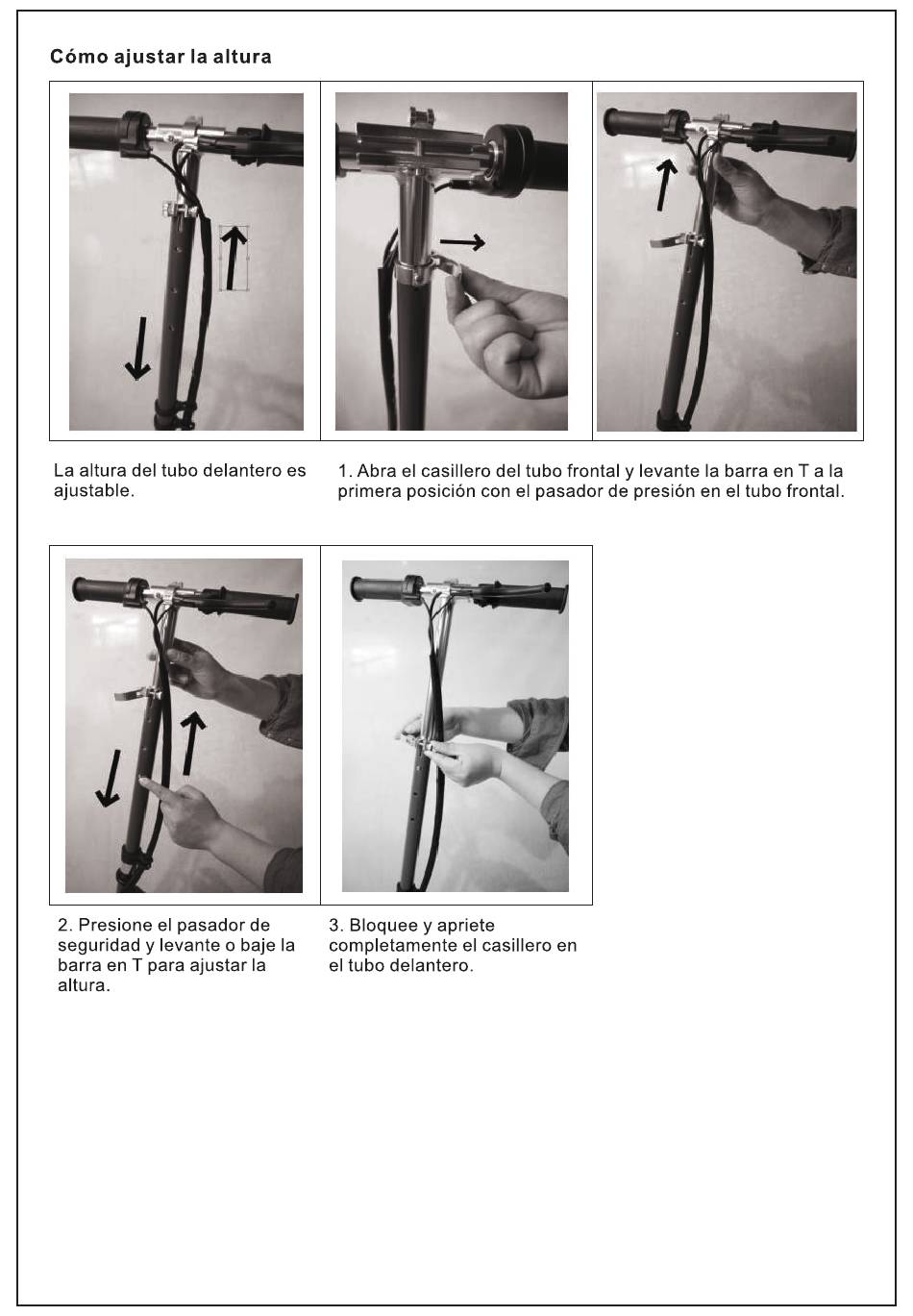 Cómo ajustar la altura

La altura del tubo delantero es ajustable.

1. Abra el casillero del tubo frontal y levante la barra en T a la primera posición con el pasador de presión en el tubo frontal.

2. Presione el pasador de seguridad y levante o baje la barra en T para ajustar la altura.

3. Bloquee y apriete completamente el casillero en el tubo delantero.