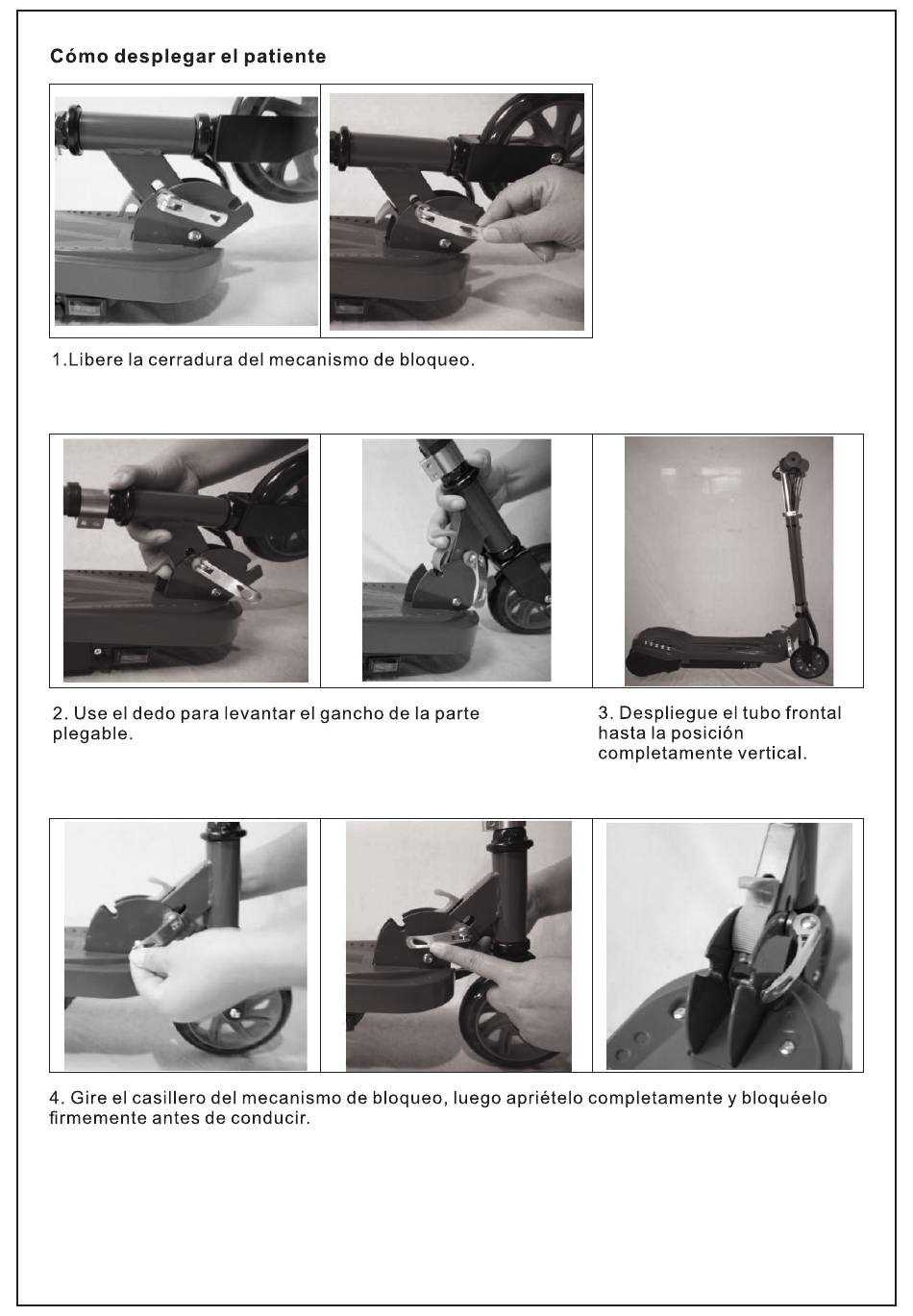 Cómo desplegar el patiente

1.Libere la cerradura del mecanismo de bloqueo.

2. Use el dedo para levantar el gancho de la parte plegable.

3. Despliegue el tubo frontal hasta la posición completamente vertical.

4. Gire el casillero del mecanismo de bloqueo, luego apriételo completamente y bloquéelo firmemente antes de conducir.