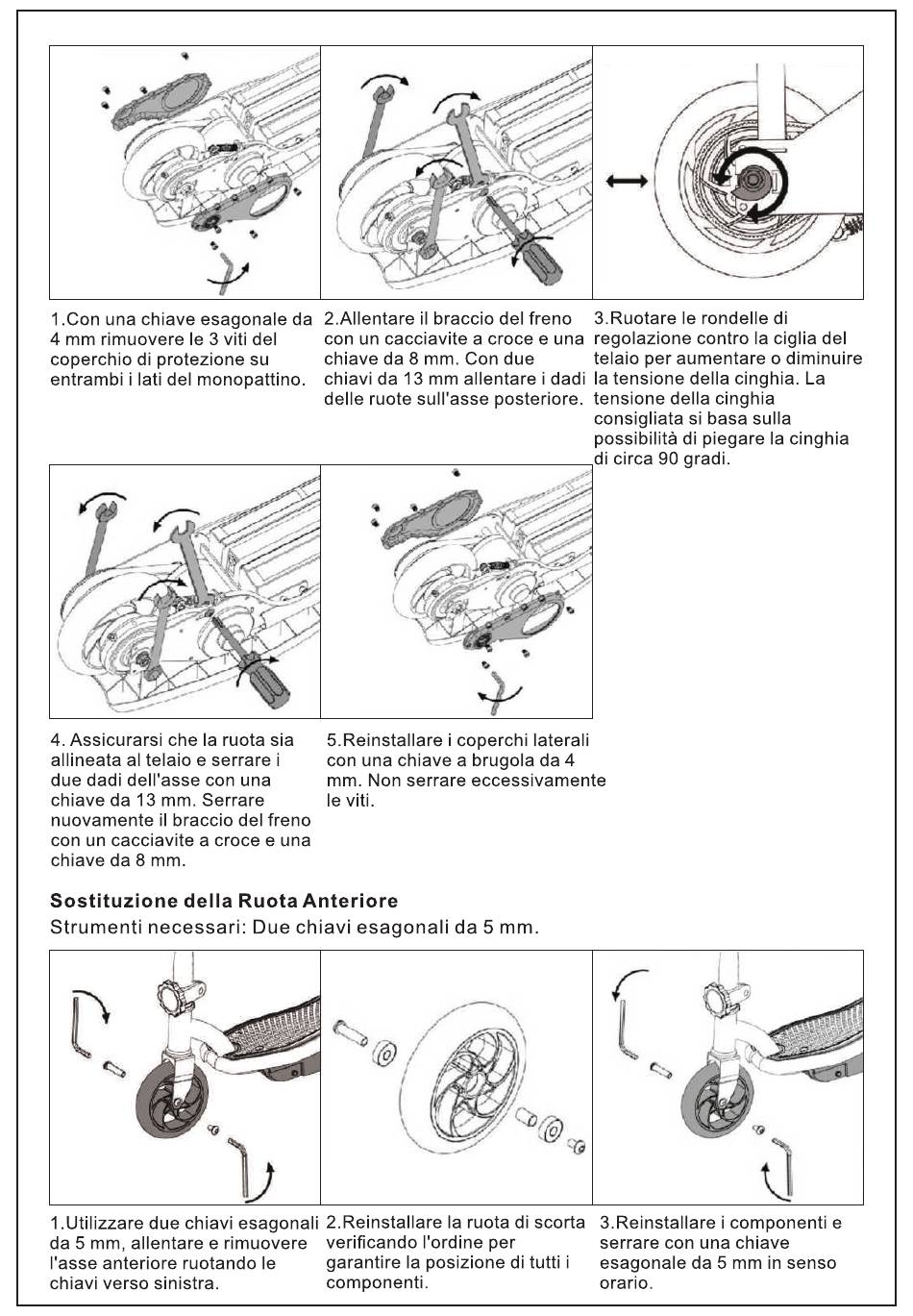 1.Con una chiave esagonale da 4 mm rimuovere le 3 viti del coperchio di protezione su entrambi i lati del monopattino.

2.Allentare il braccio del freno con un cacciavite a croce e una chiave da 8 mm. Con due chiavi da 13 mm allentare i dadi delle ruote sull'asse posteriore.

3.Ruotare le rondelle di regolazione contro la ciglia del telaio per aumentare o diminuire la tensione della cinghia. La tensione della cinghia consigliata si basa sulla possibilità di piegare la cinghia di circa 90 gradi.

4. Assicurarsi che la ruota sia allineata al telaio e serrare i due dadi dell'asse con una chiave da 13 mm. Serrare nuovamente il braccio del freno con un cacciavite a croce e una chiave da 8 mm.

5.Reinstallare i coperchi laterali con una chiave a brugola da 4 mm. Non serrare eccessivamente le viti.

Sostituzione della Ruota Anteriore
Strumenti necessari: Due chiavi esagonali da 5 mm.

1.Utilizzare due chiavi esagonali da 5 mm, allentare e rimuovere l'asse anteriore ruotando le chiavi verso sinistra.

2.Reinstallare la ruota di scorta verificando l'ordine per garantire la posizione di tutti i componenti.

3.Reinstallare i componenti e serrare con una chiave esagonale da 5 mm in senso orario.