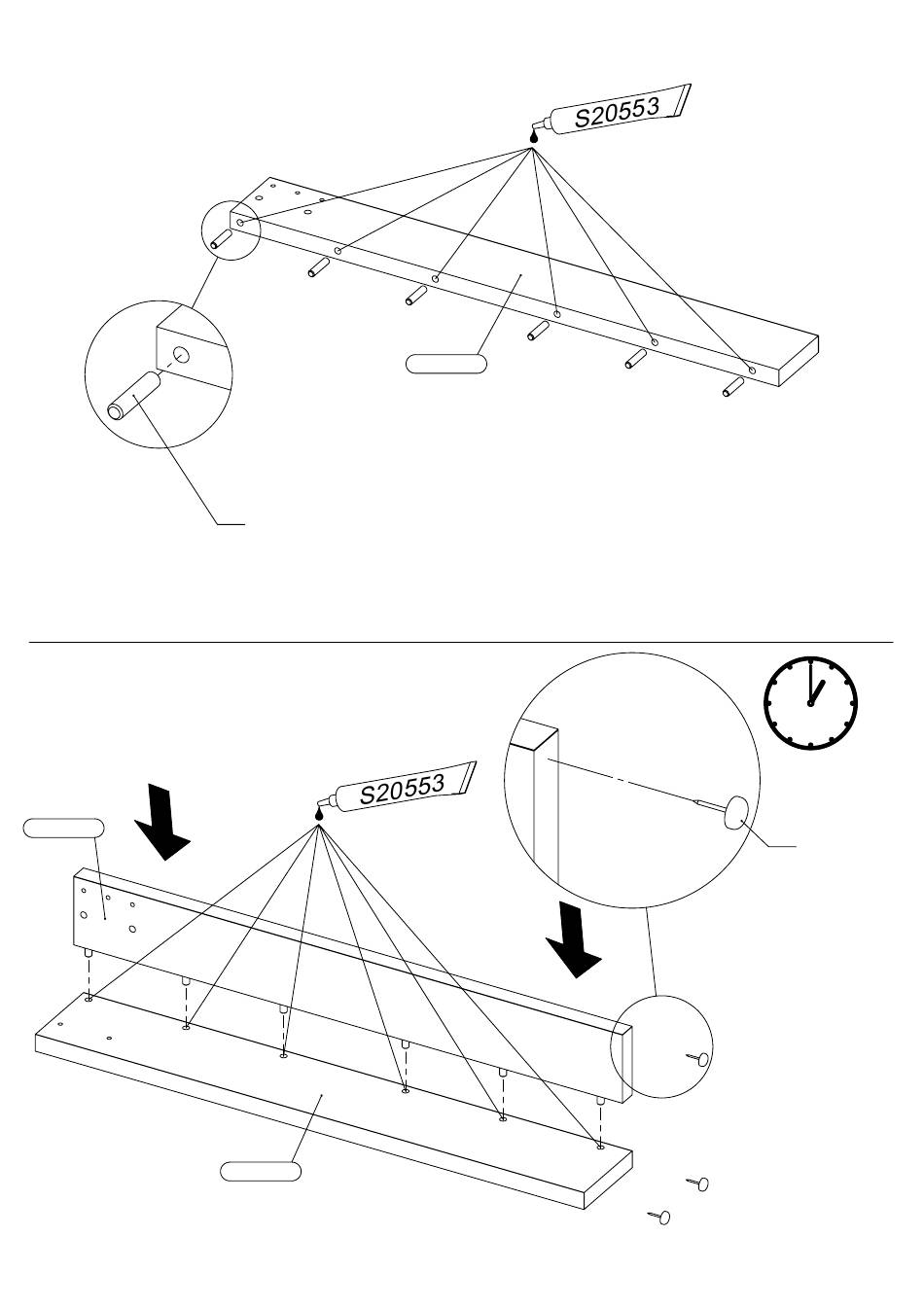 S20553

S20553