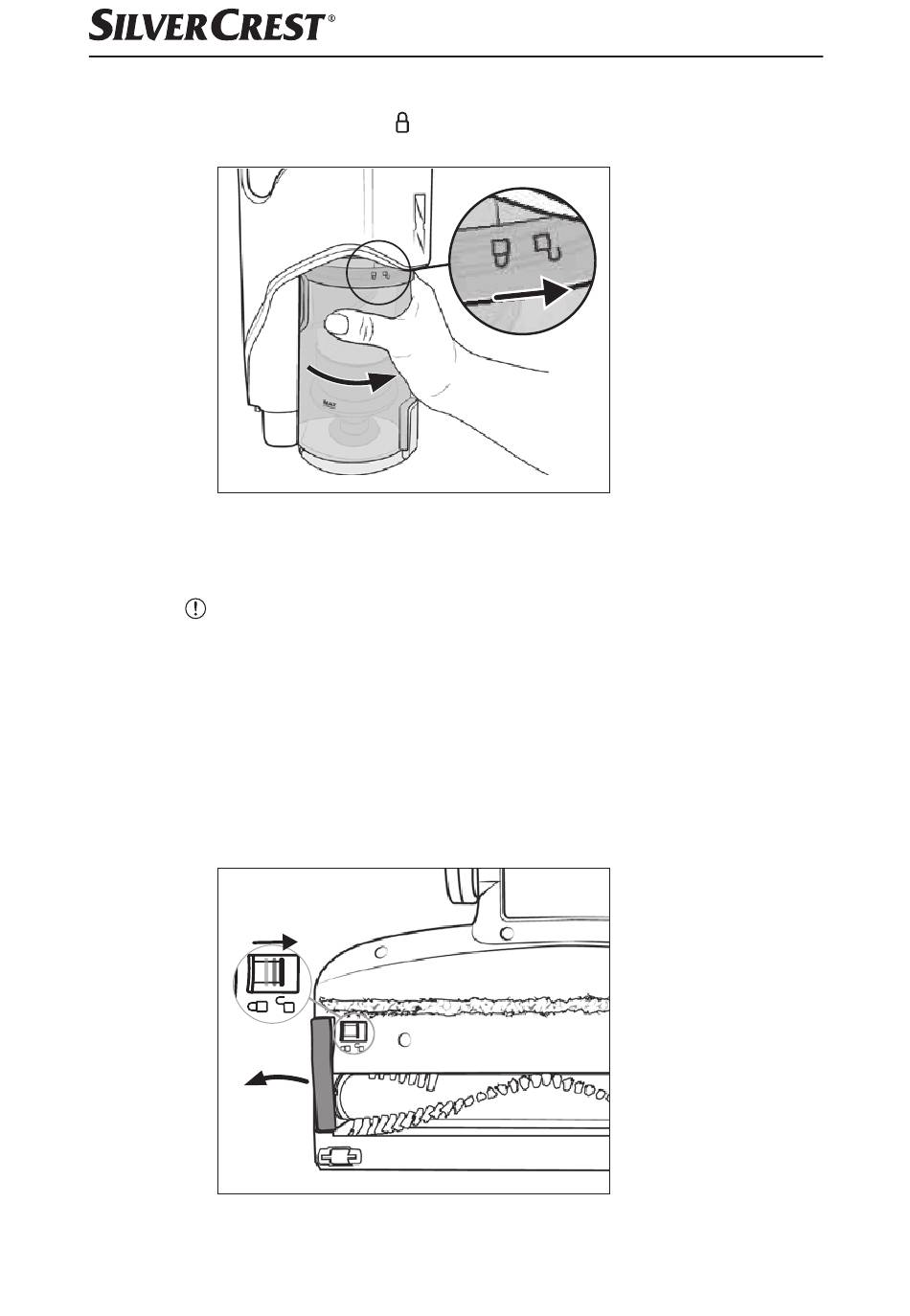 SILVERCREST®

MAX