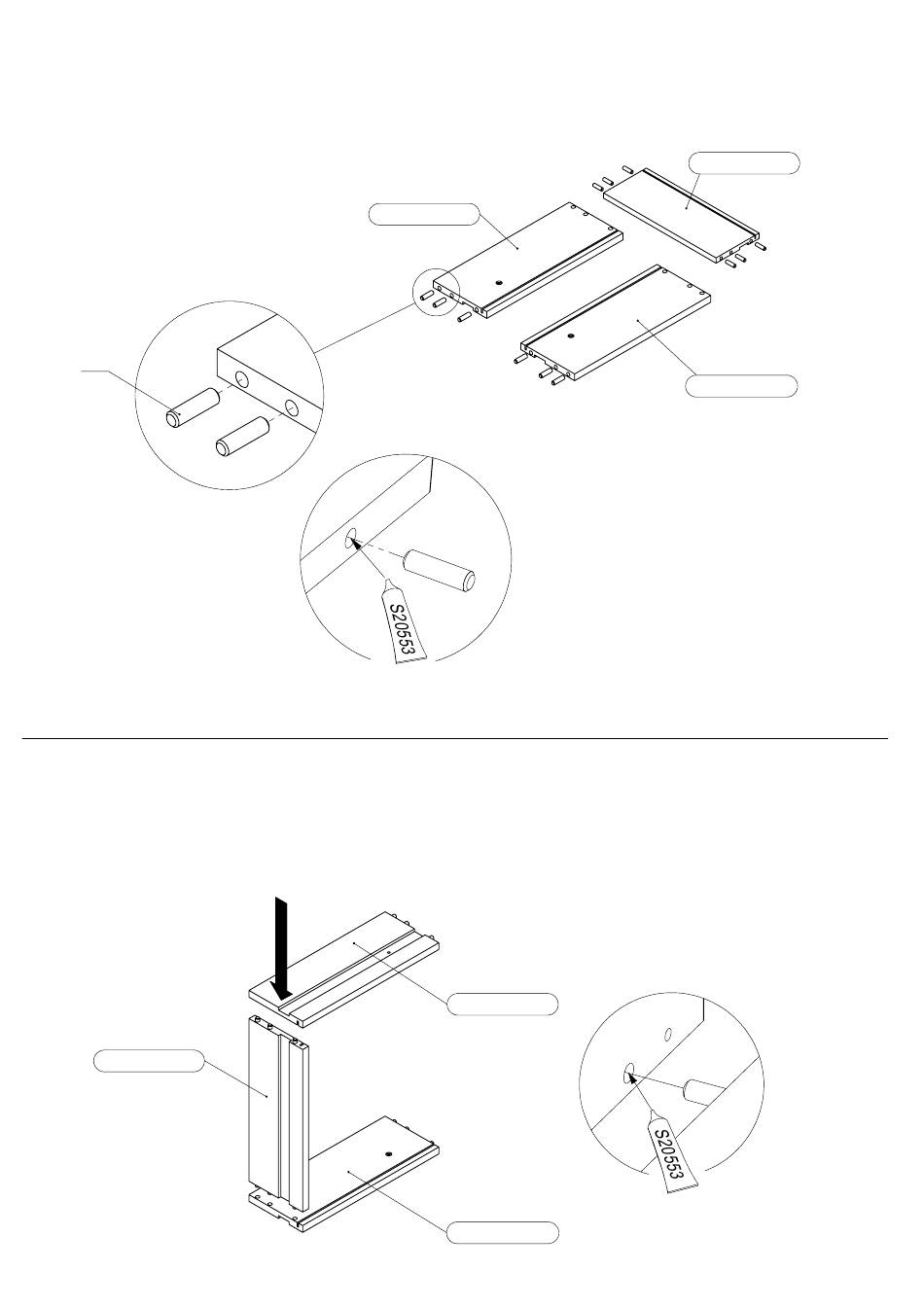 S20553

S20553