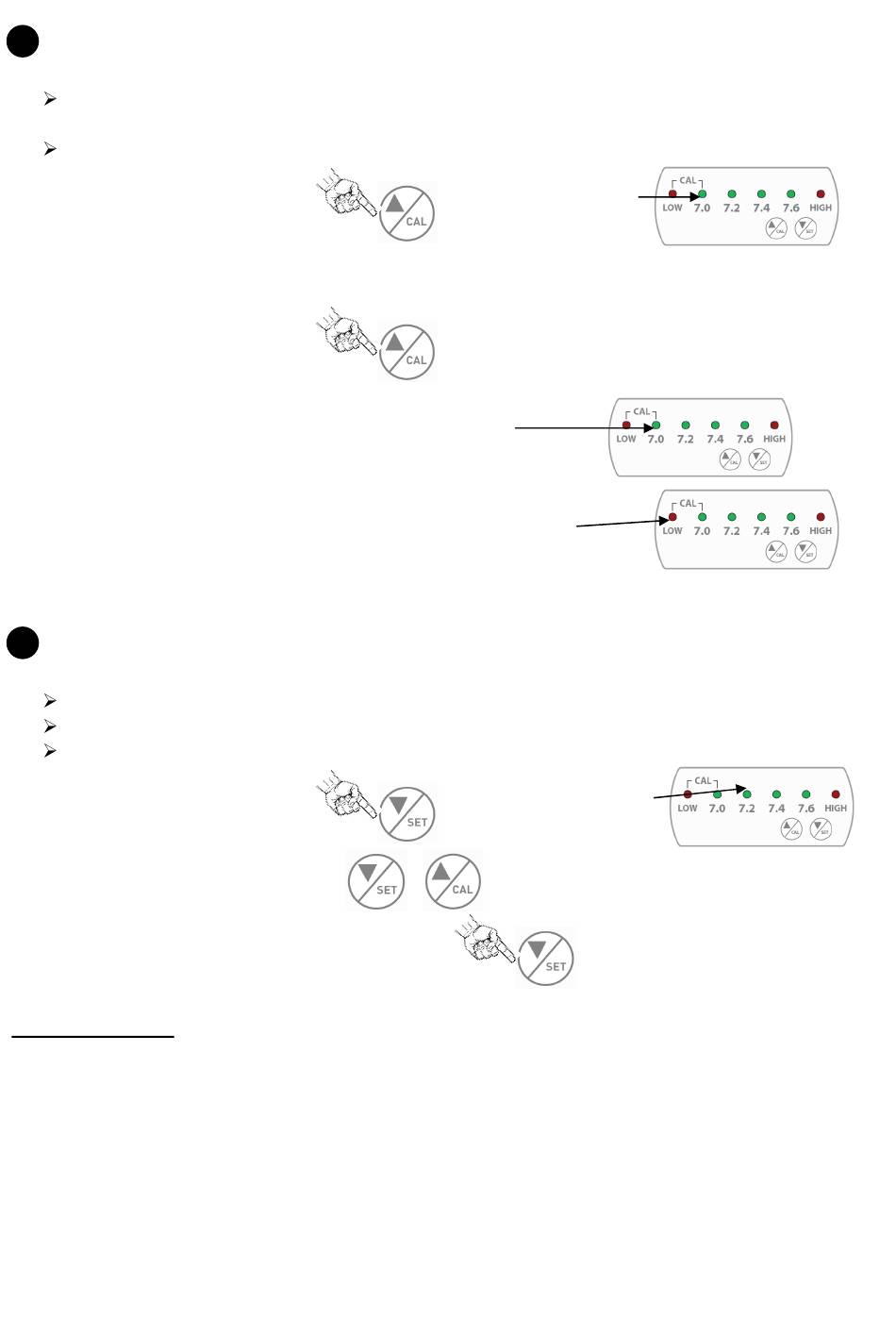 CAL
CAL
LOW 7.0 7.2 7.4 7.6 HIGH
CAL SET

CAL

CAL
LOW 7.0 7.2 7.4 7.6 HIGH
CAL SET

CAL
LOW 7.0 7.2 7.4 7.6 HIGH
CAL SET

SET
CAL
LOW 7.0 7.2 7.4 7.6 HIGH
CAL SET

SET CAL

SET