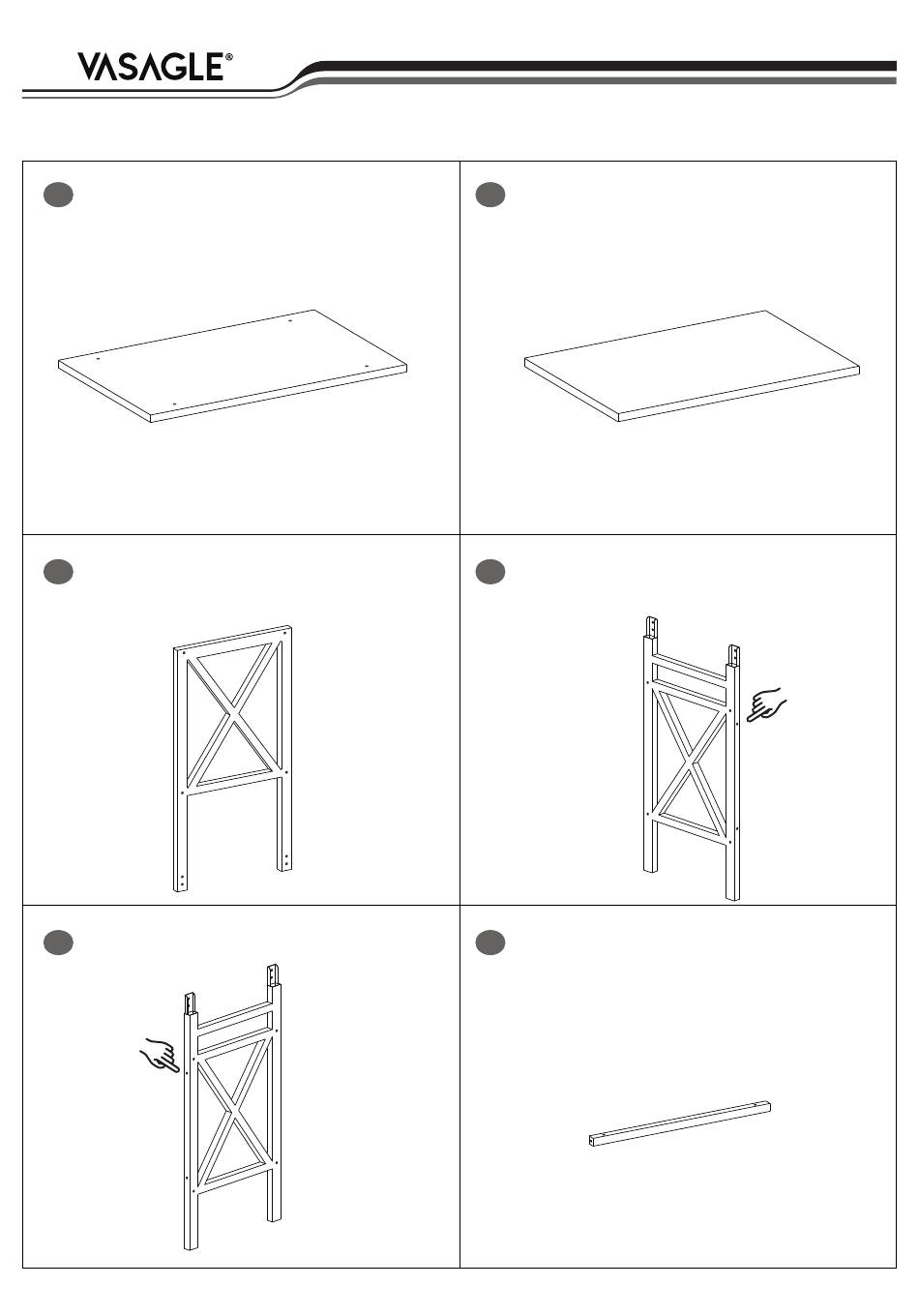 VASAGLE®