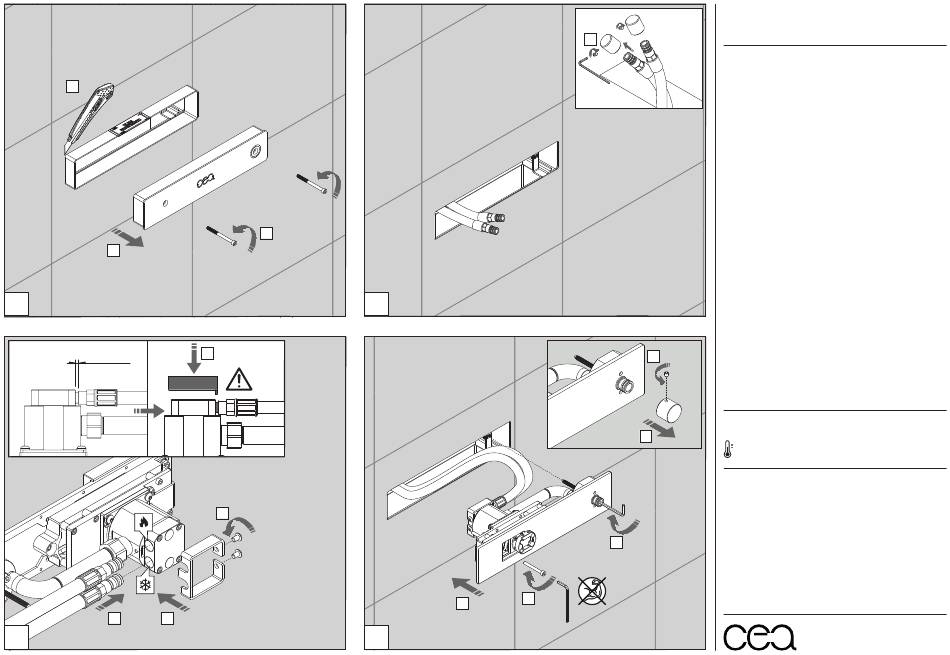 cea

cea