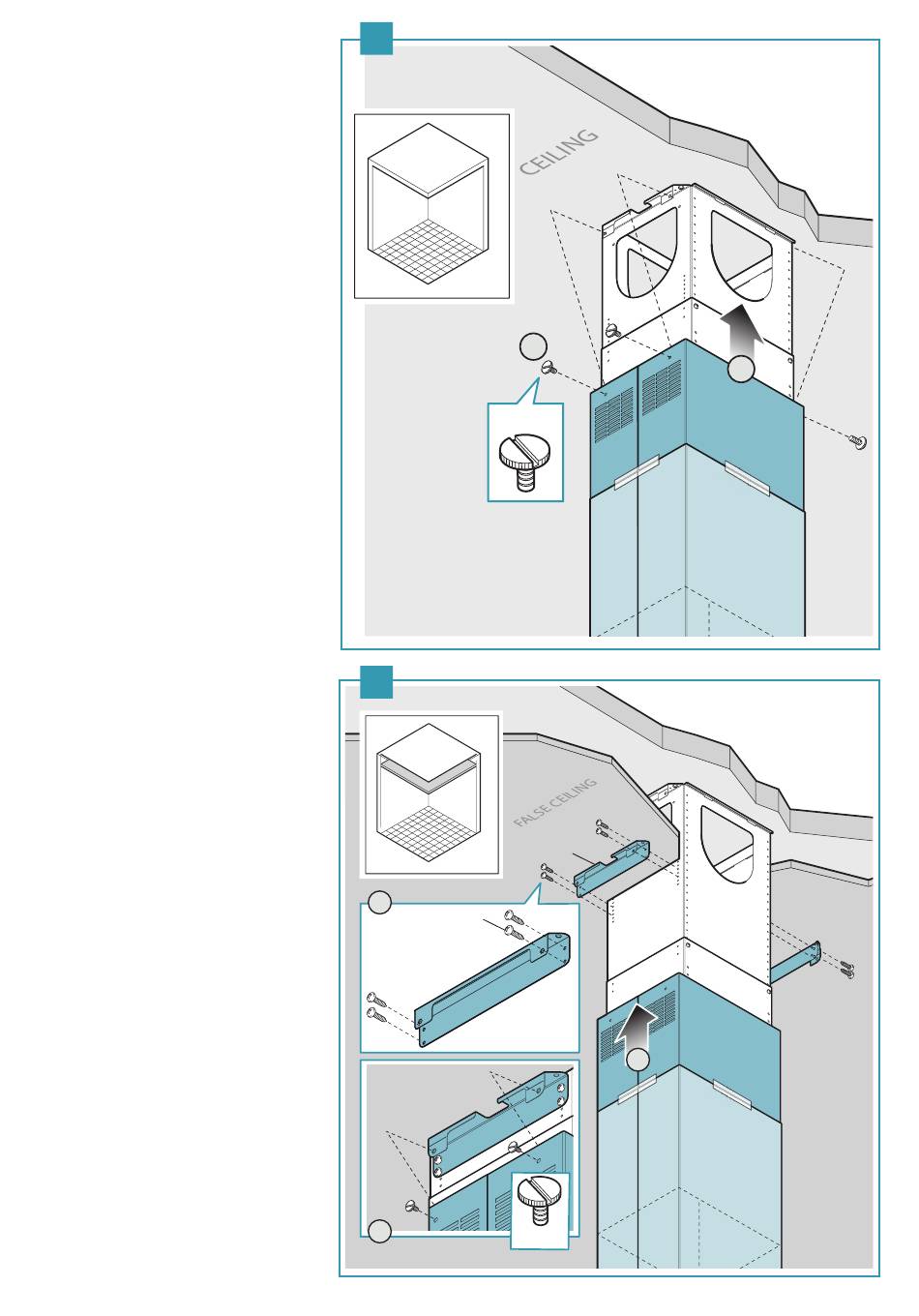 CEILING

FALSE CEILING