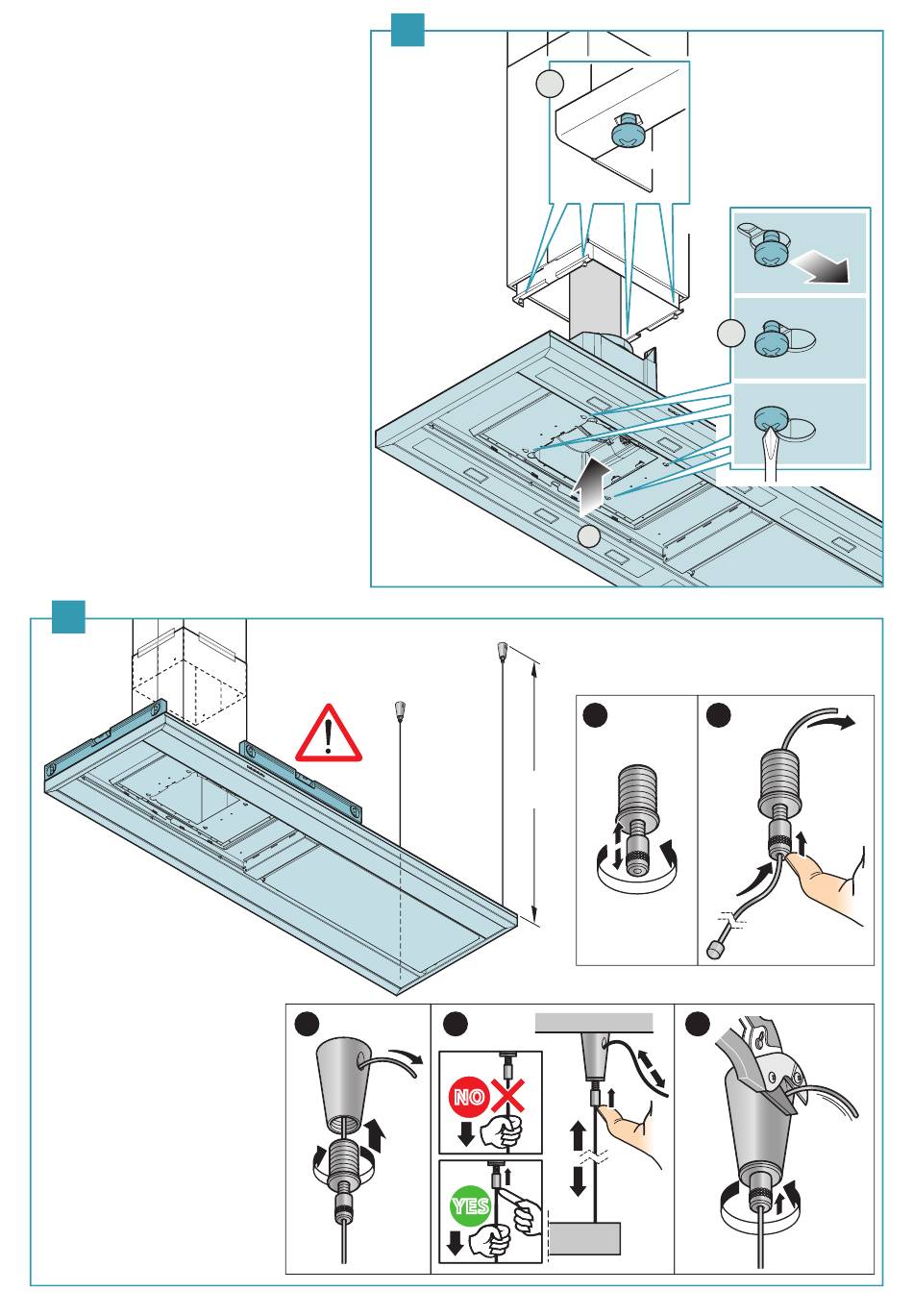 NO

YES