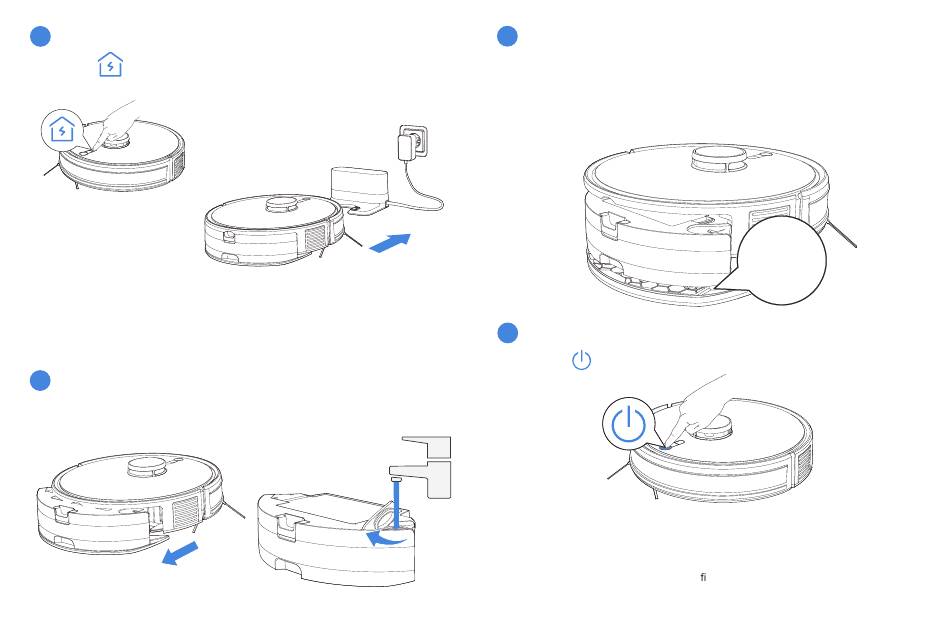 fi