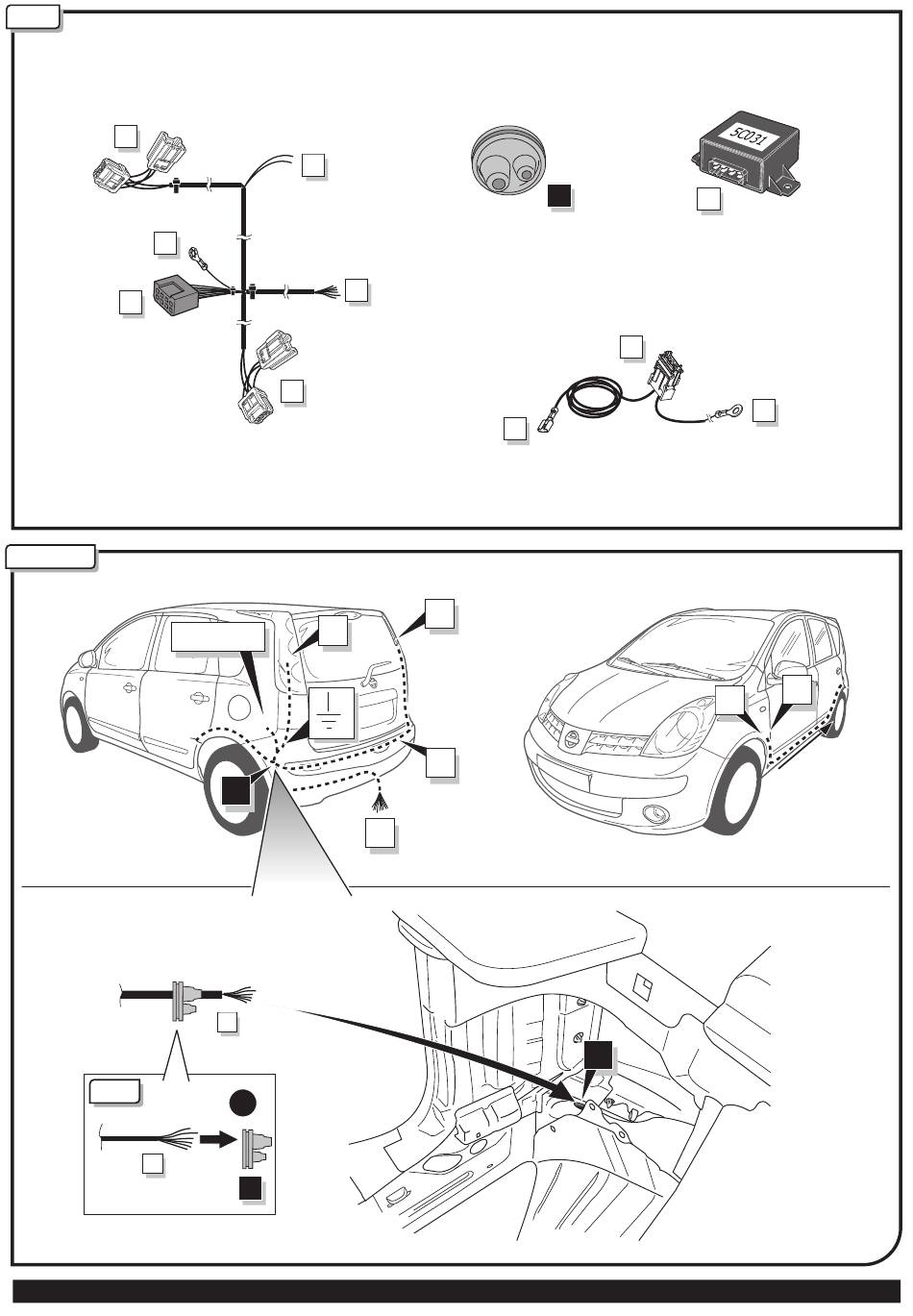 5C031