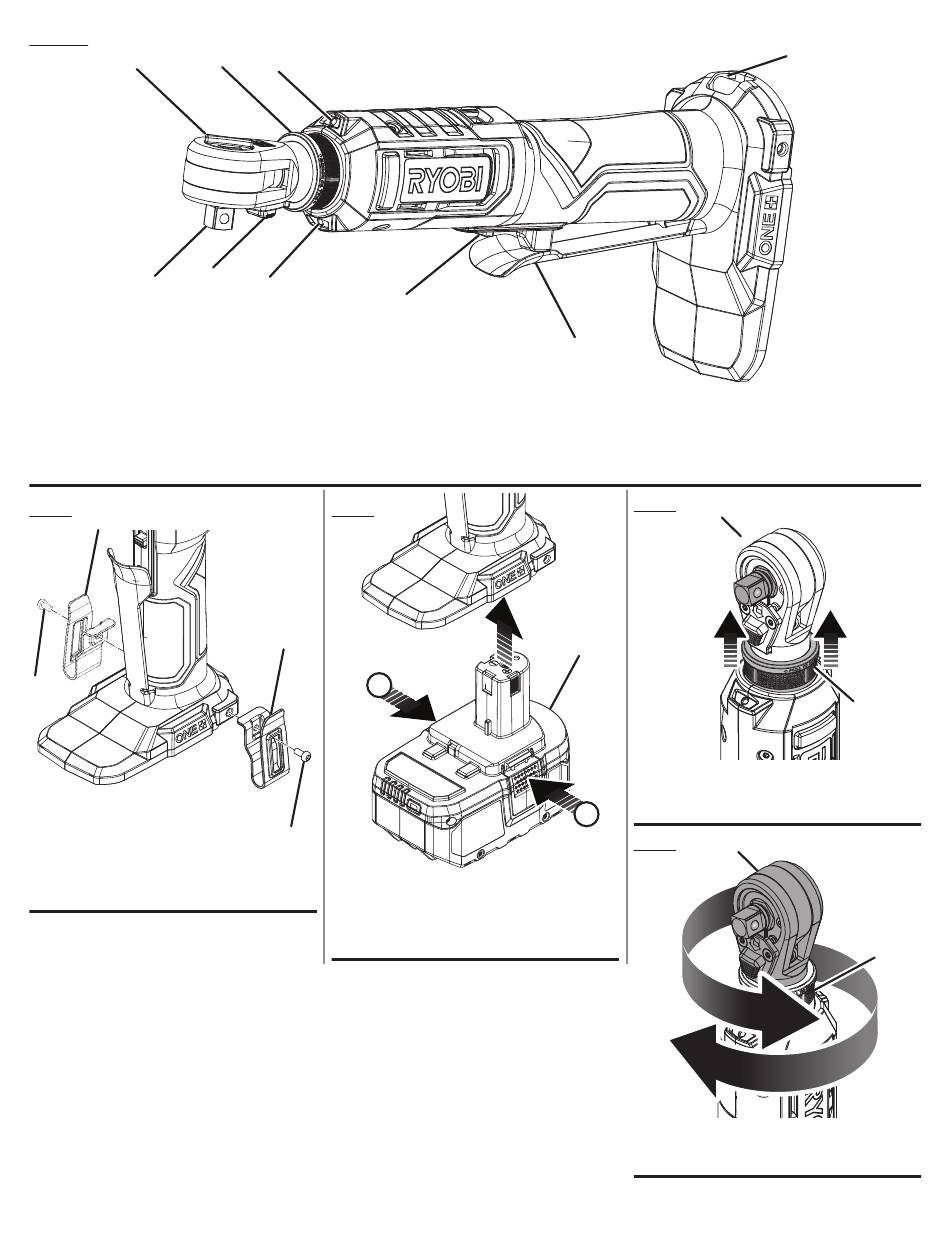 RYOBI

ONE+

ONE+

ONE+