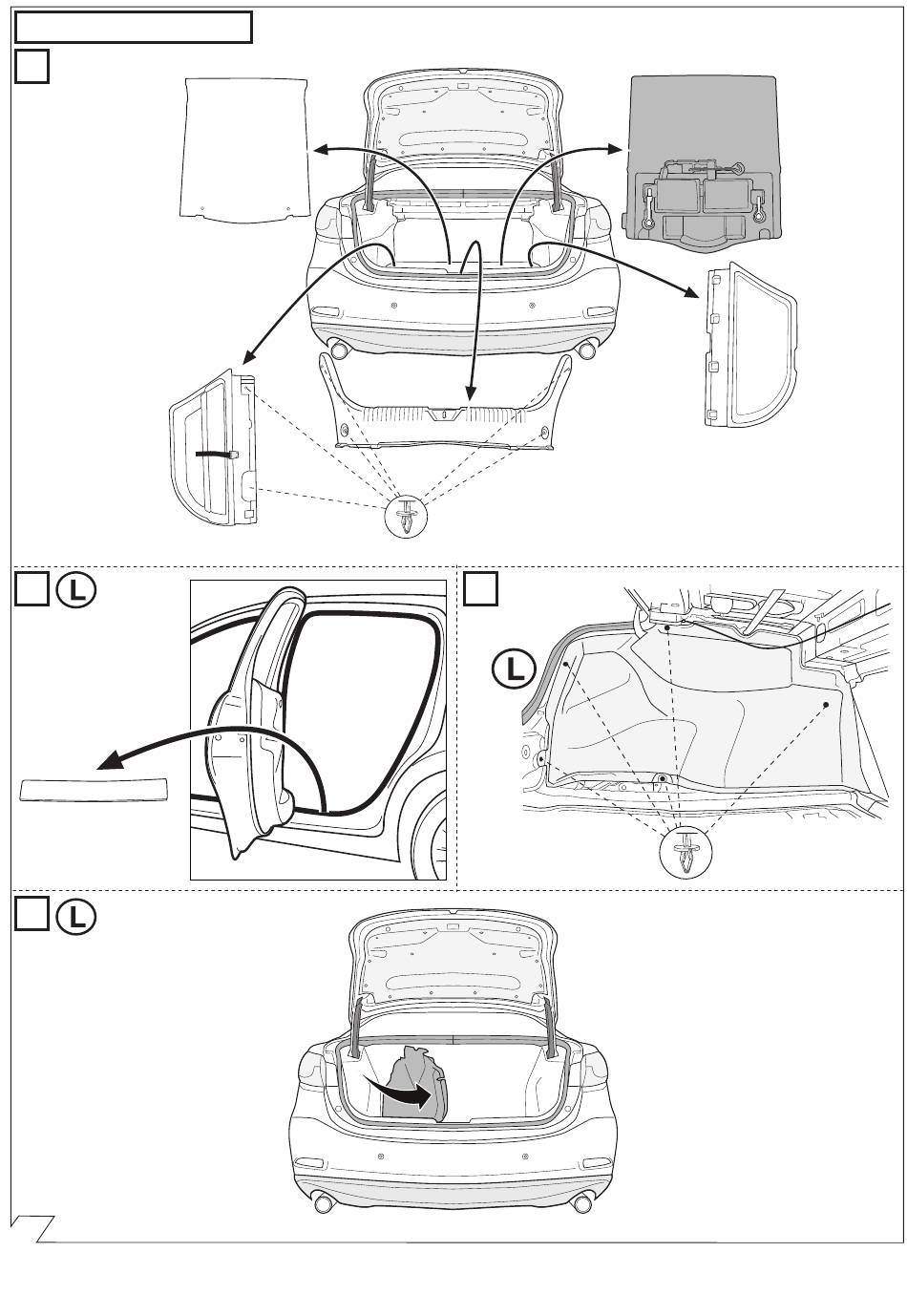 L

L

L