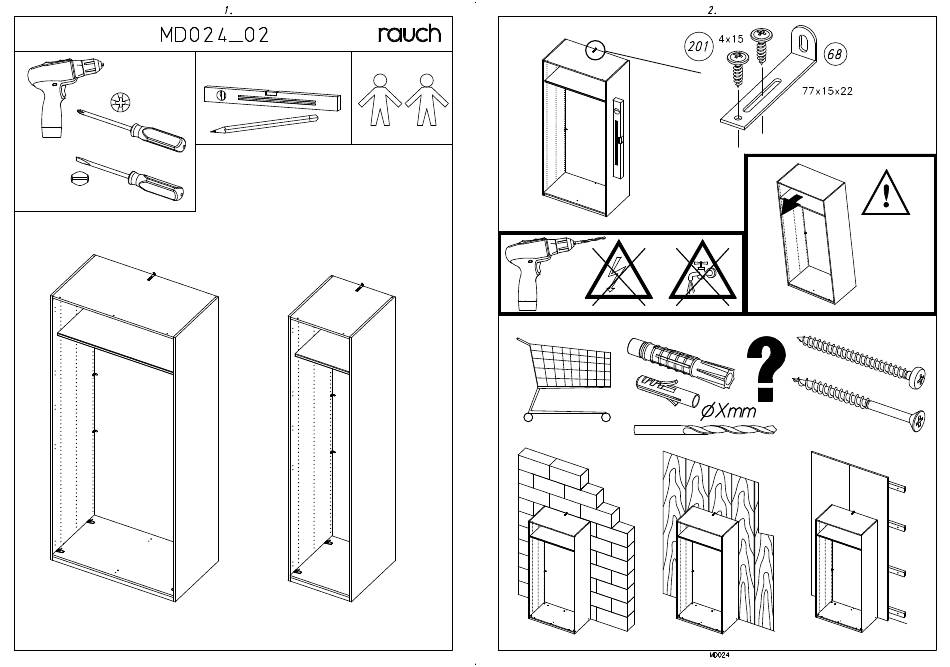 1.

MD024_02

rauch

2.

201

4x15

68

77x15x22

?

øXmm

MD024