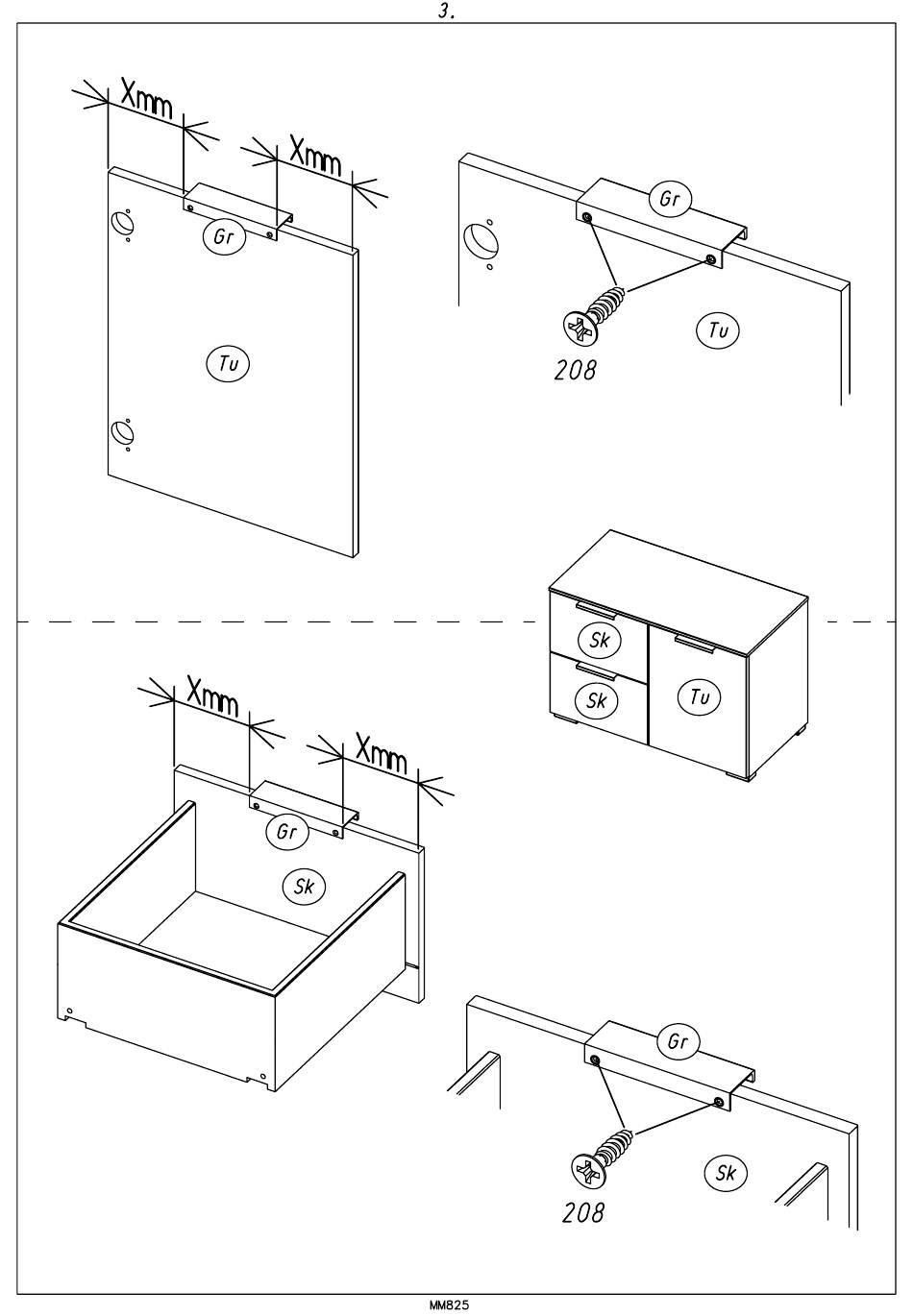 3.

Xmm
Xmm
Gr
Tu

Gr
Tu
208

Sk
Sk
Tu

Xmm
Xmm
Gr
Sk

Gr
Sk
208

MM825