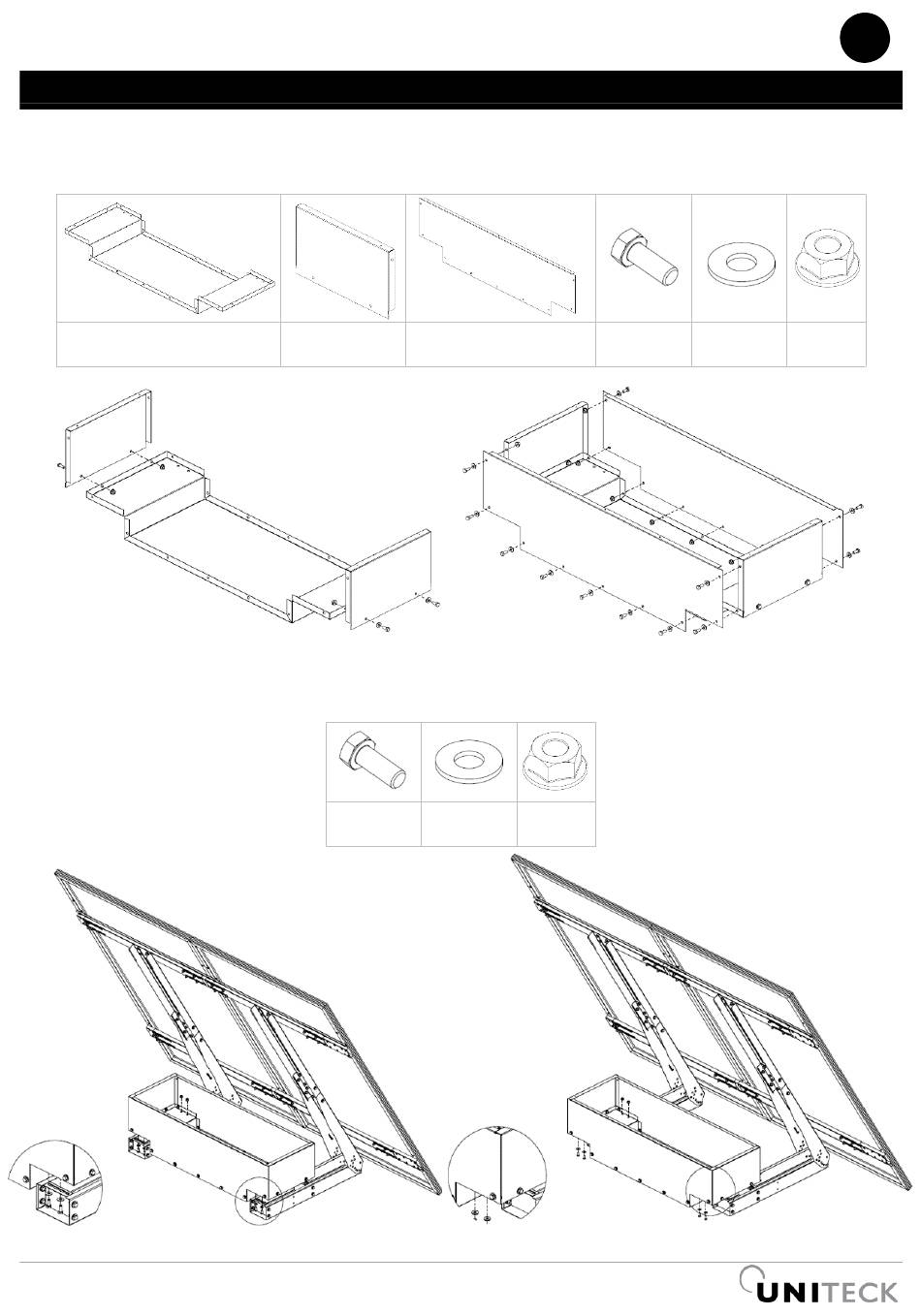 UNITECK