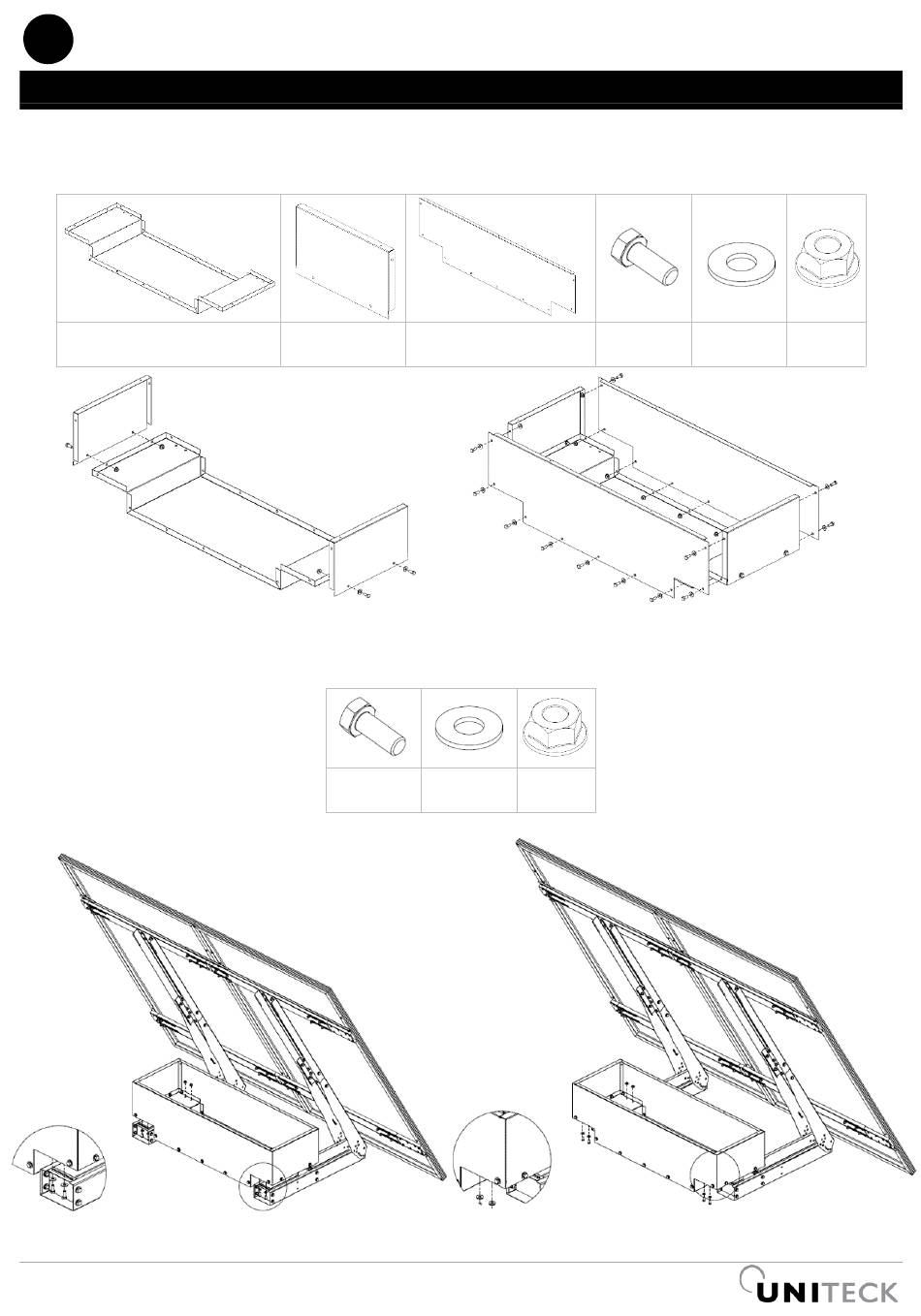 UNITECK