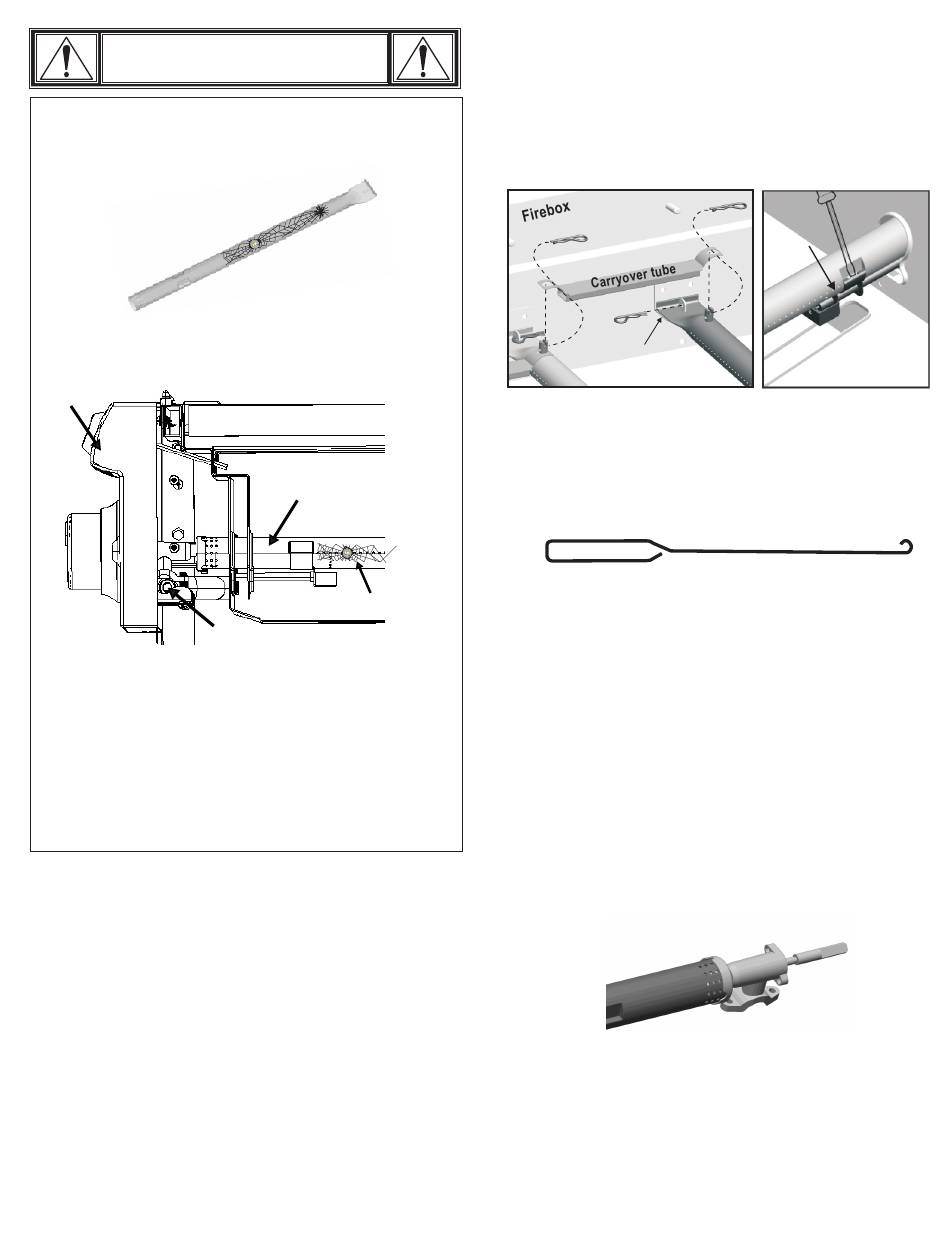 Firebox

Carryover tube