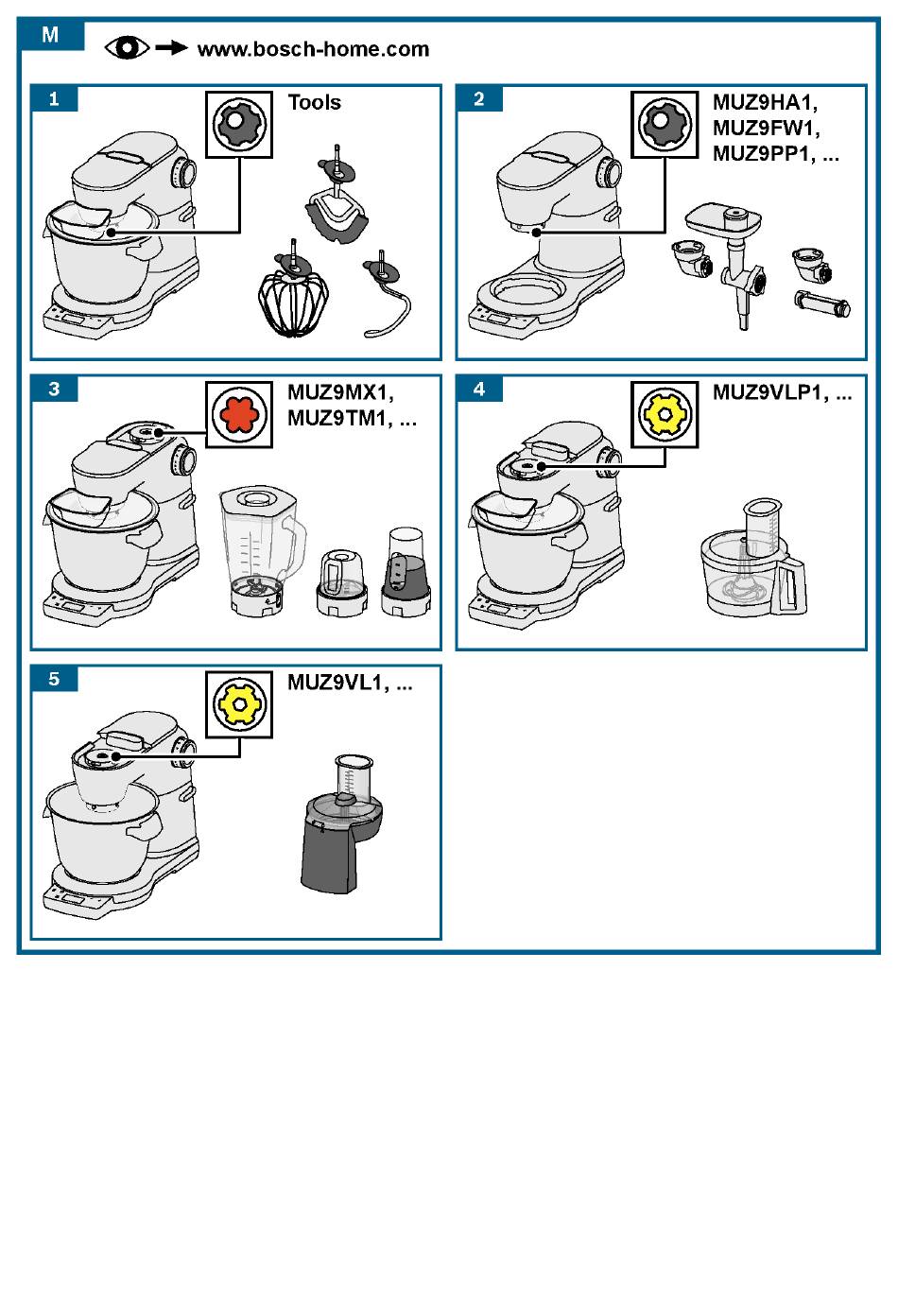 M

www.bosch-home.com

1

Tools

2

MUZ9HA1, MUZ9FW1, MUZ9PP1, ...

3

MUZ9MX1, MUZ9TM1, ...

4

MUZ9VLP1, ...

5

MUZ9VL1, ...