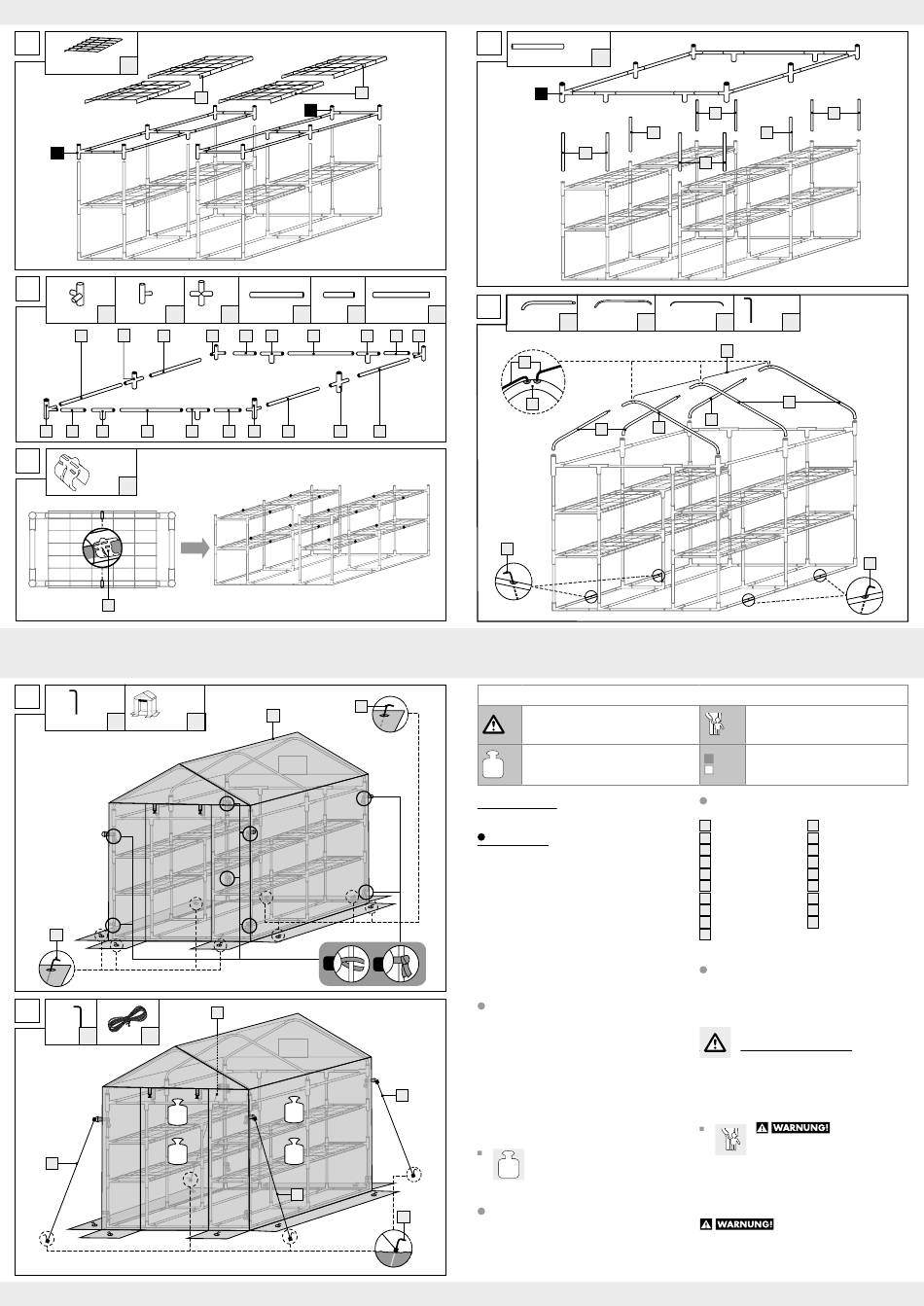 WARNUNG!

WARNUNG!