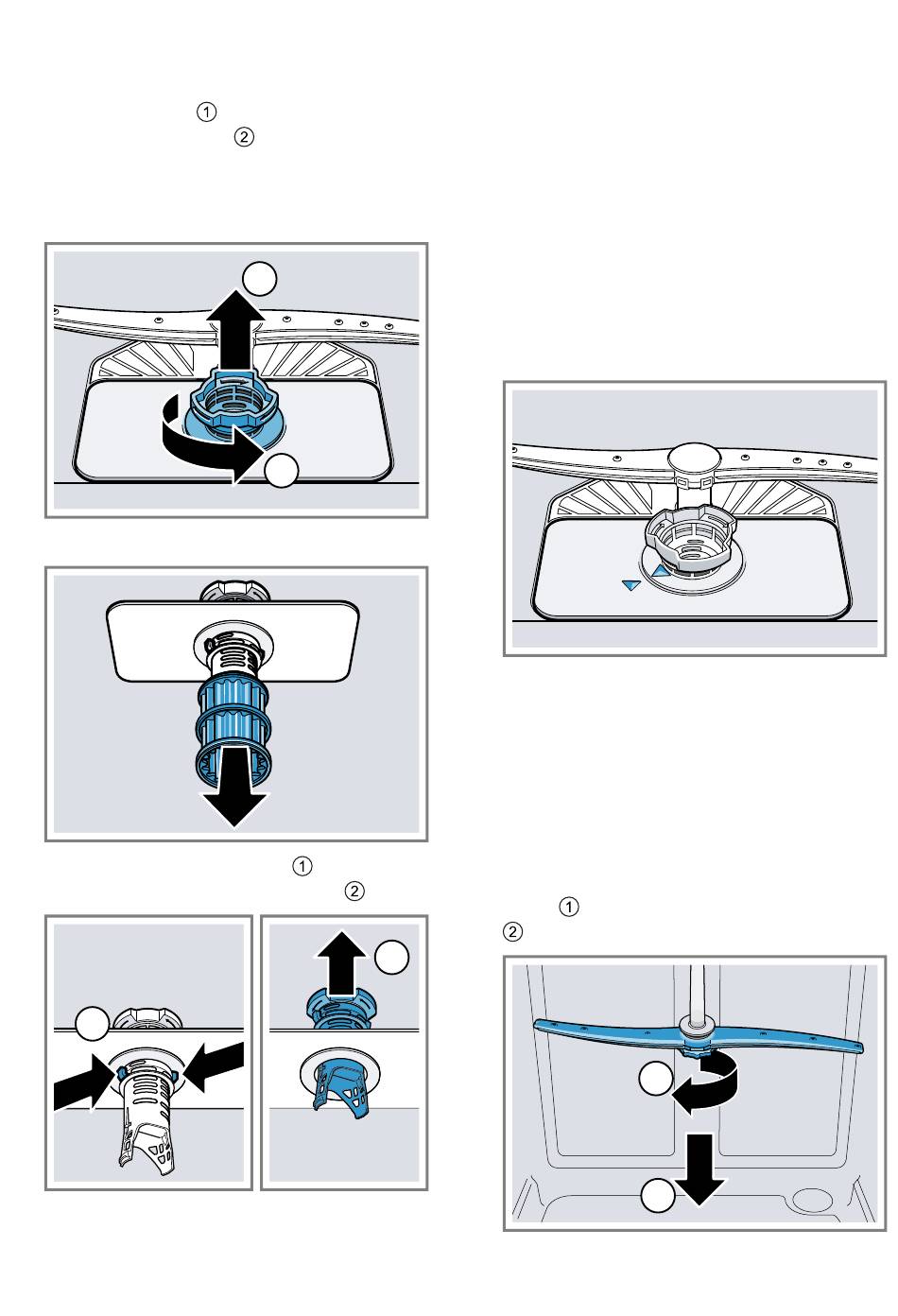 ①
②

①
②

①
②