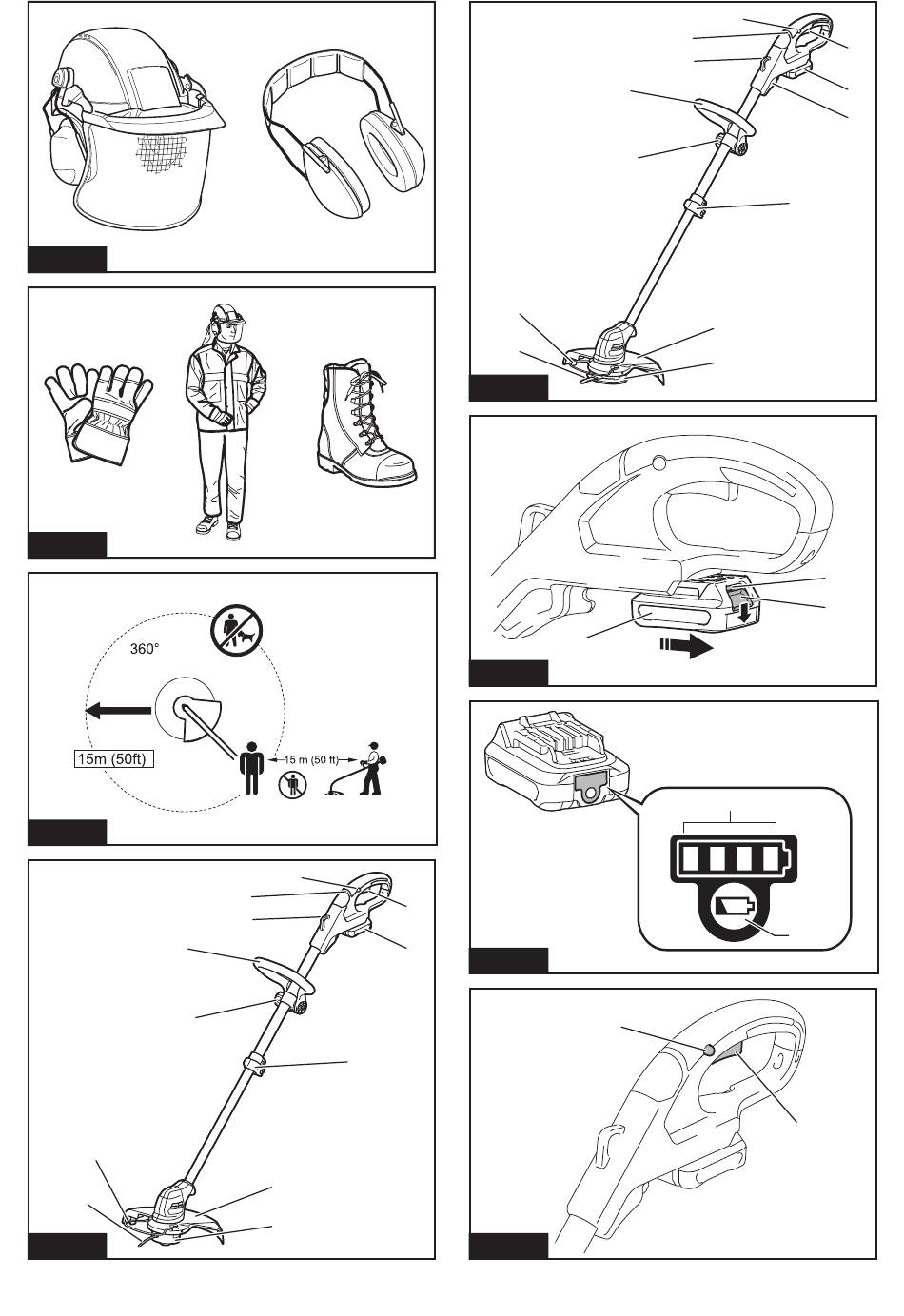 360°

15m (50ft)

15 m (50 ft)