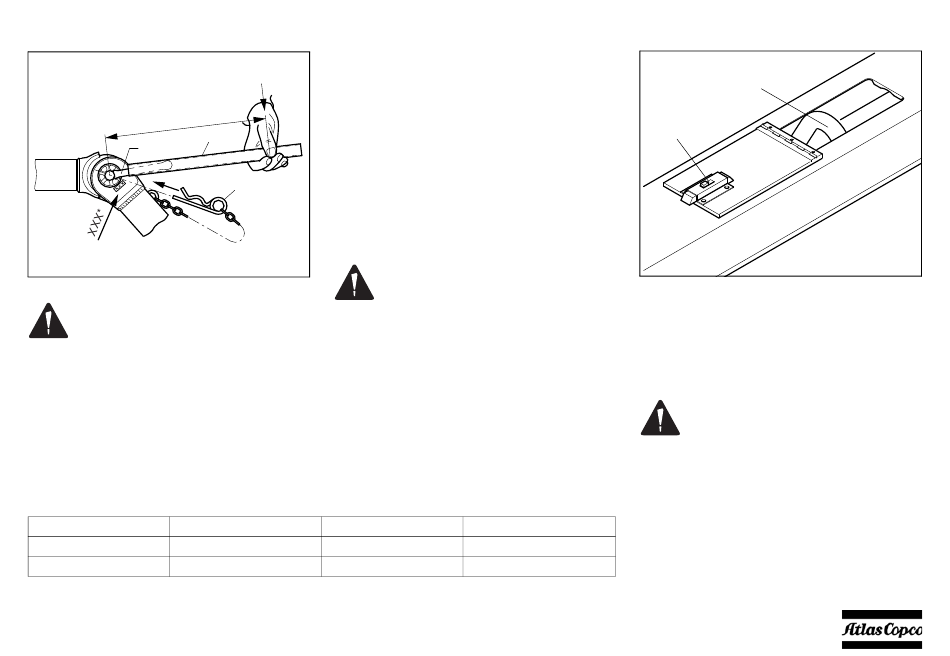 XXX°

Atlas Copco