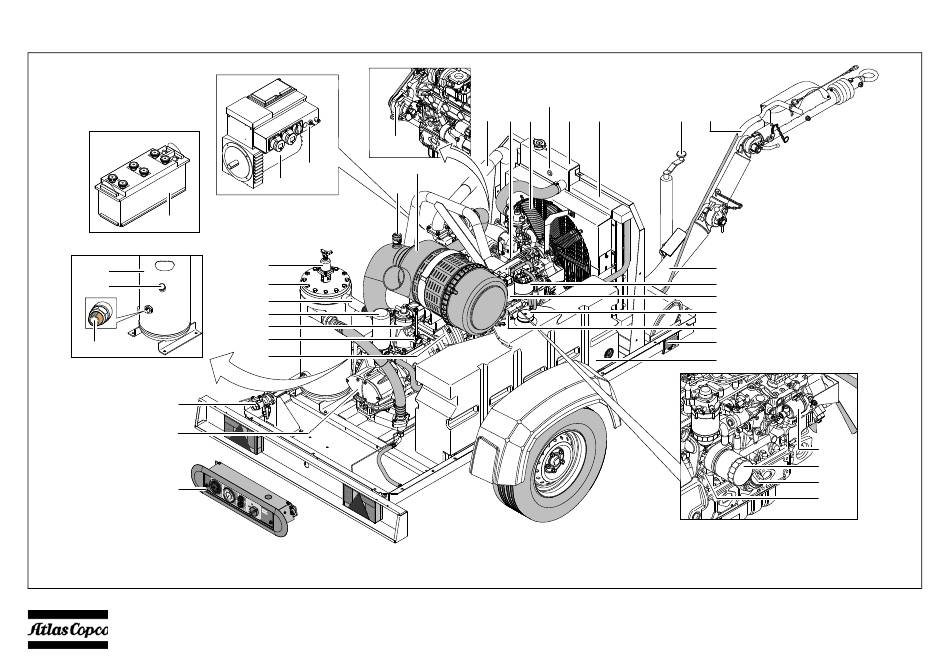 Atlas Copco