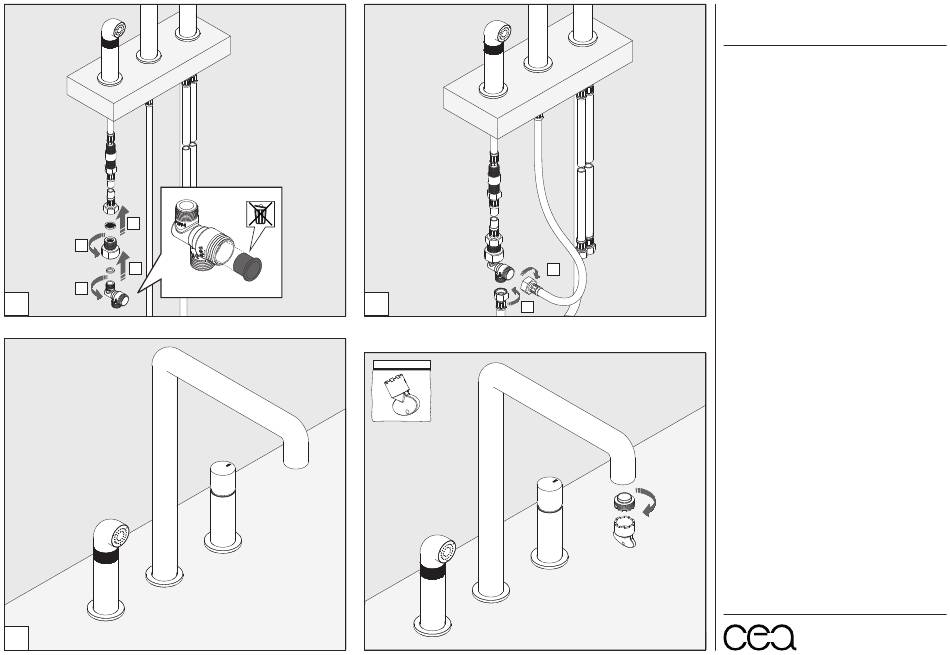 cea