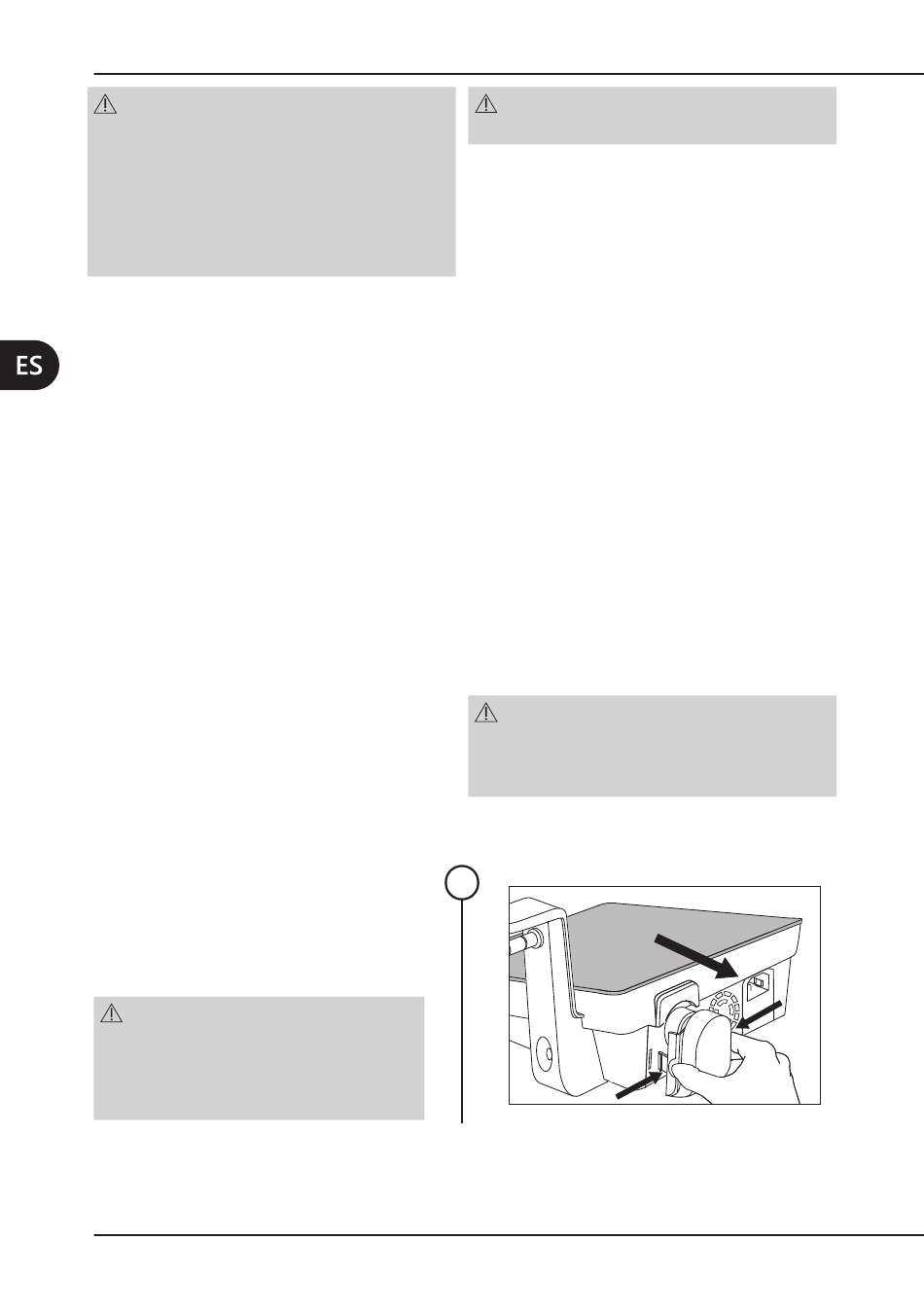 ES