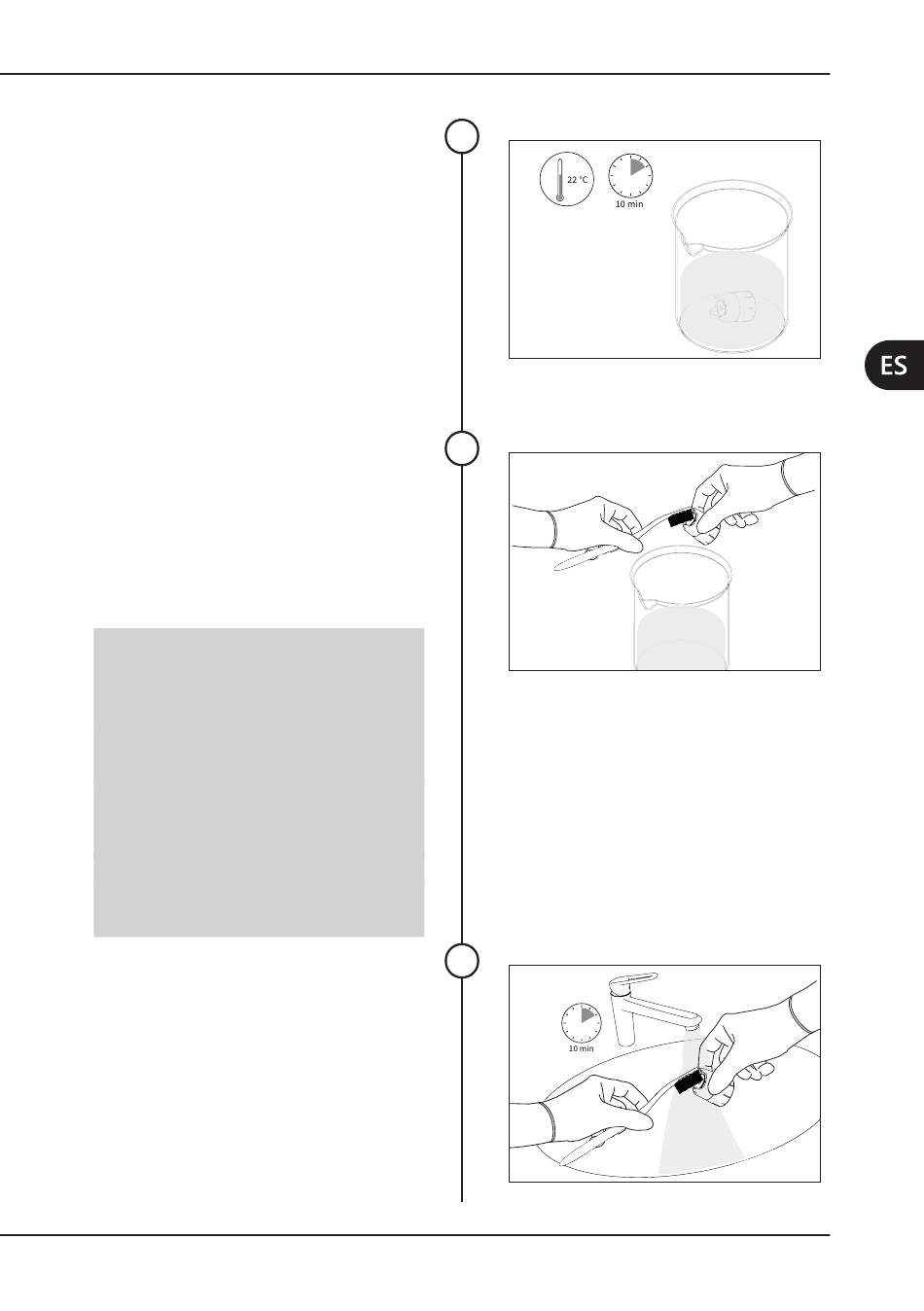 22 °C

10 min

ES

10 min