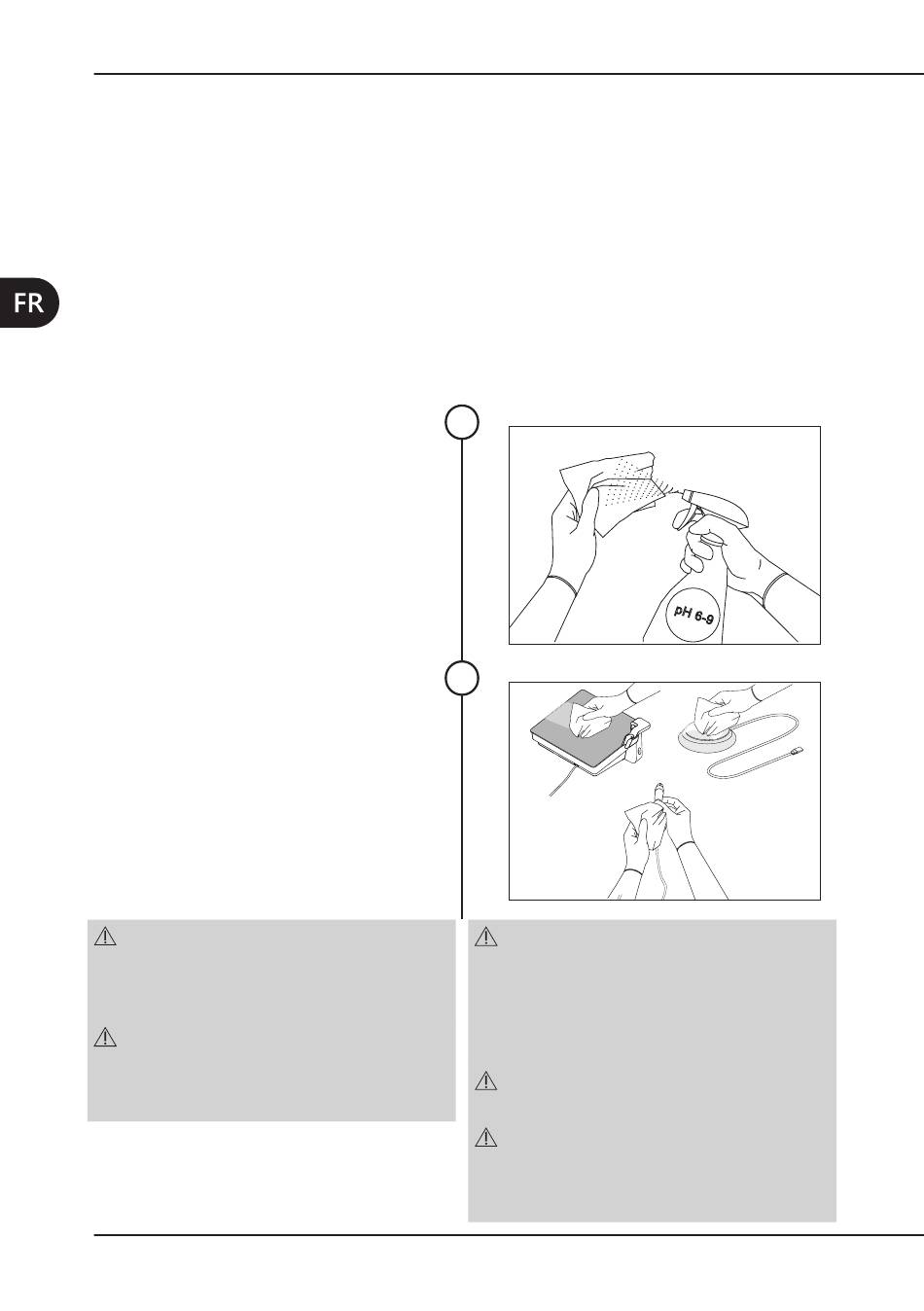 FR

pH 6-9